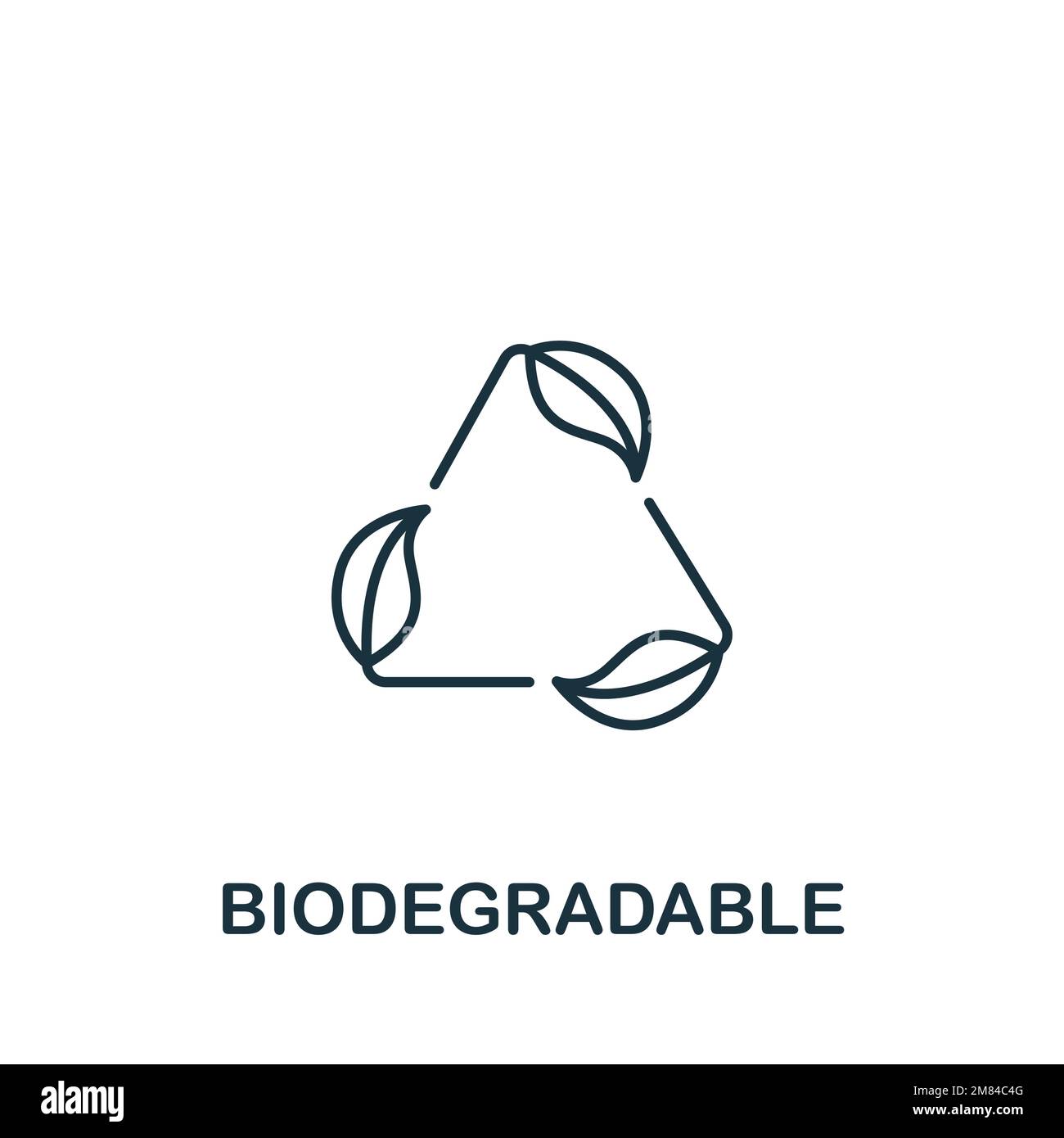 BIODEGRADABLE

alamy

Image ID: 2M84C4G
www.alamy.com