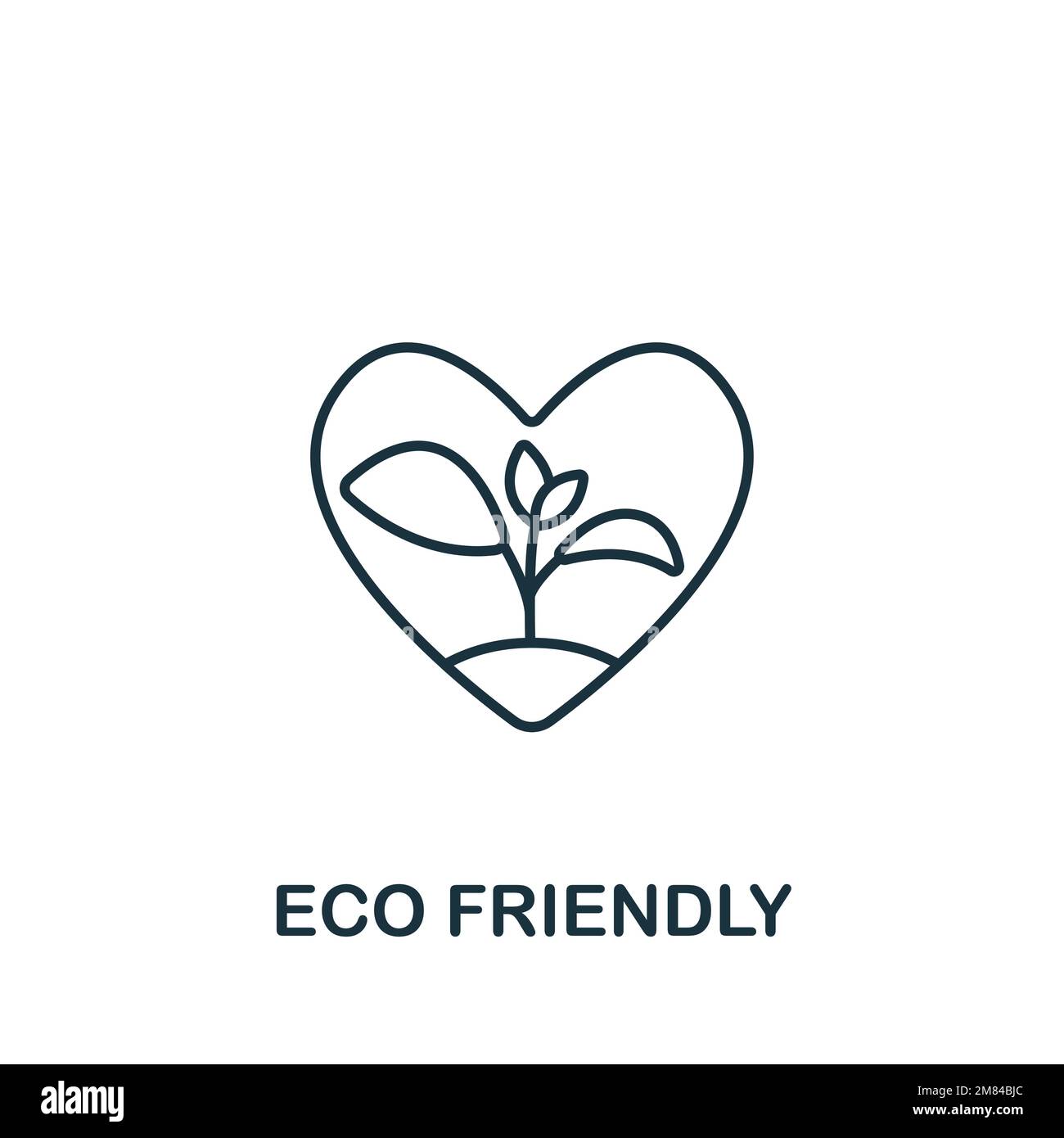 ECO FRIENDLY

alamy

Image ID: 2M84BJC
www.alamy.com