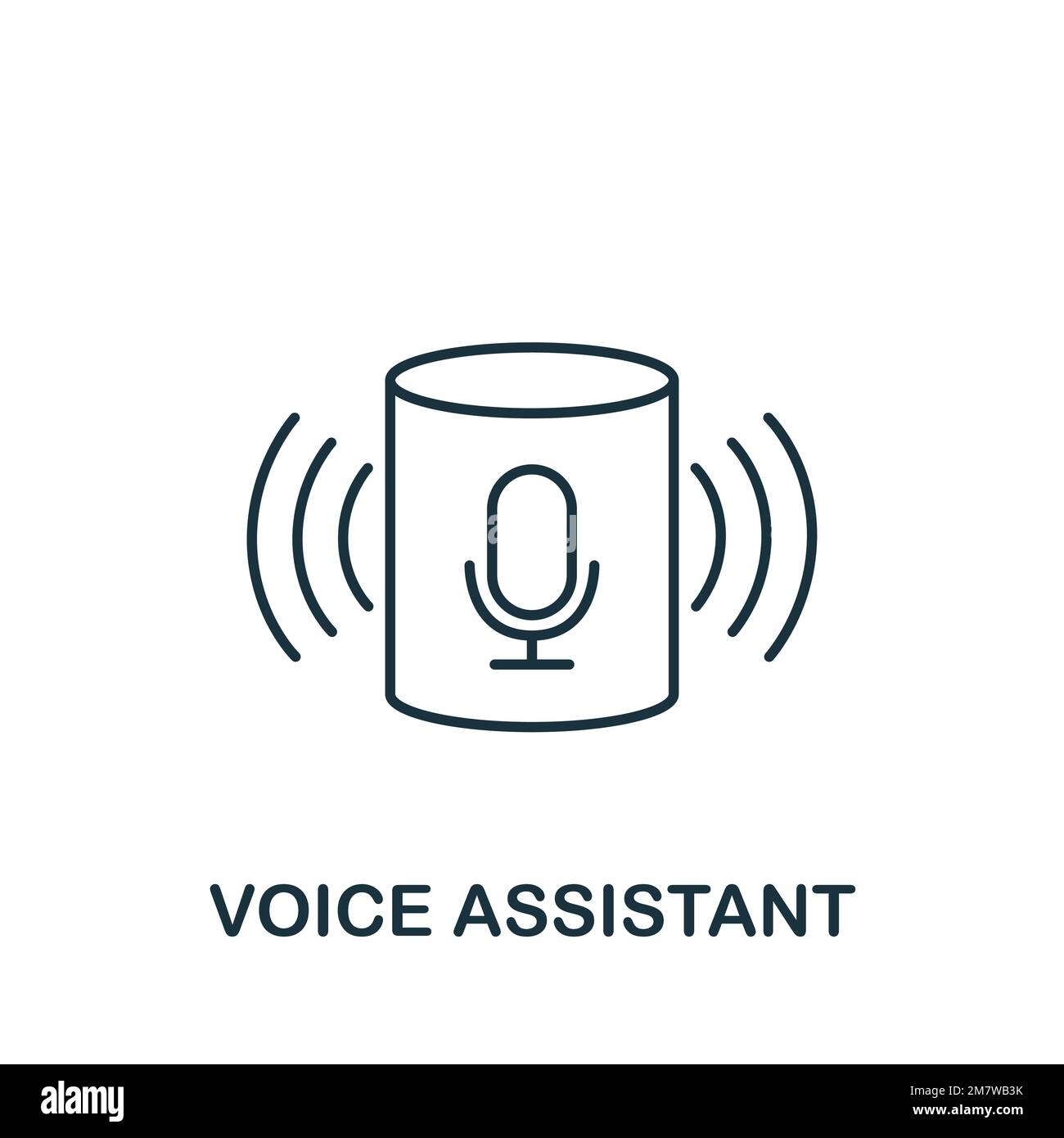 VOICE ASSISTANT

alamy

Image ID: 2M7WB3K
www.alamy.com