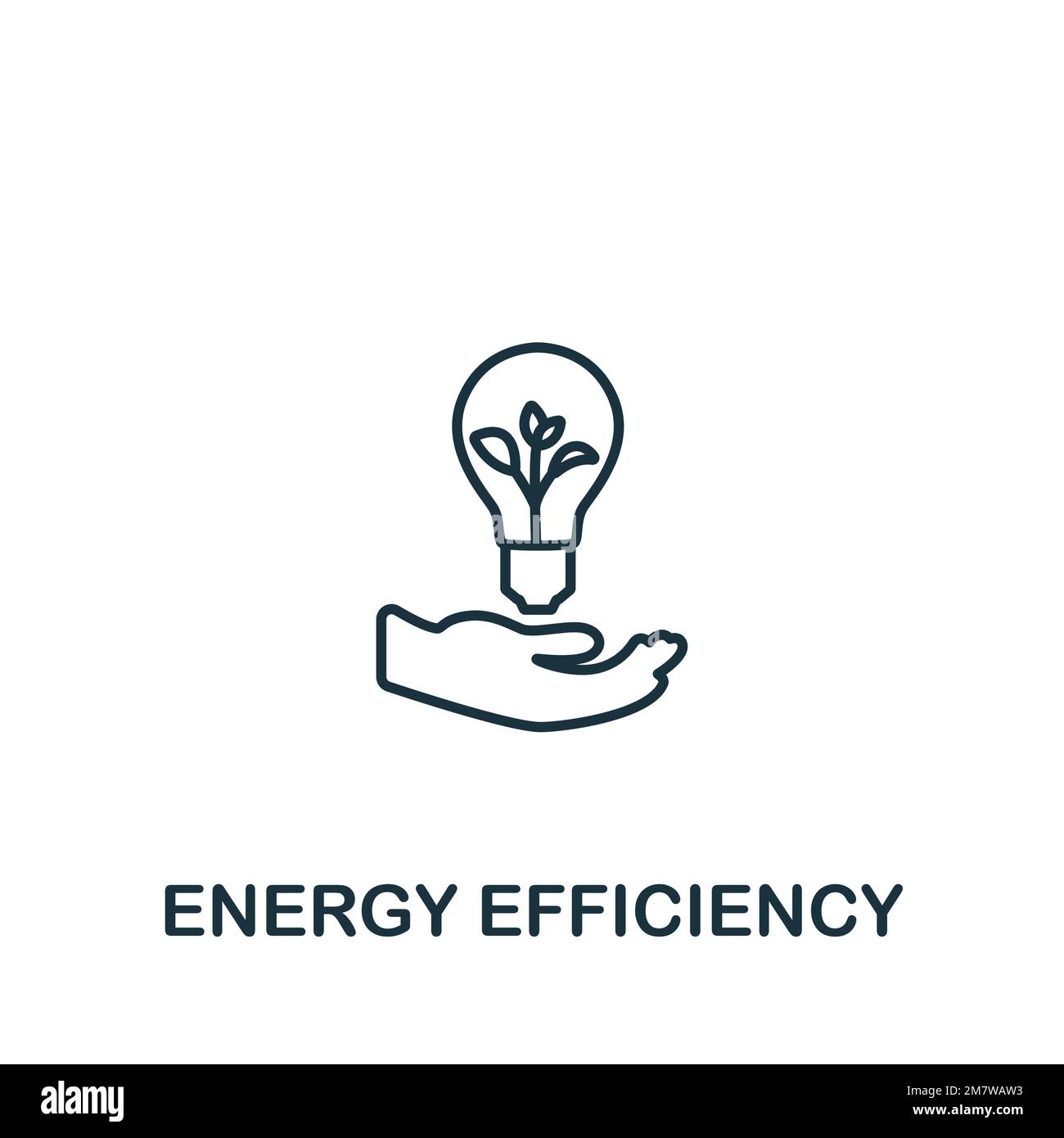 ENERGY EFFICIENCY

alamy

Image ID: 2M7WAW3
www.alamy.com