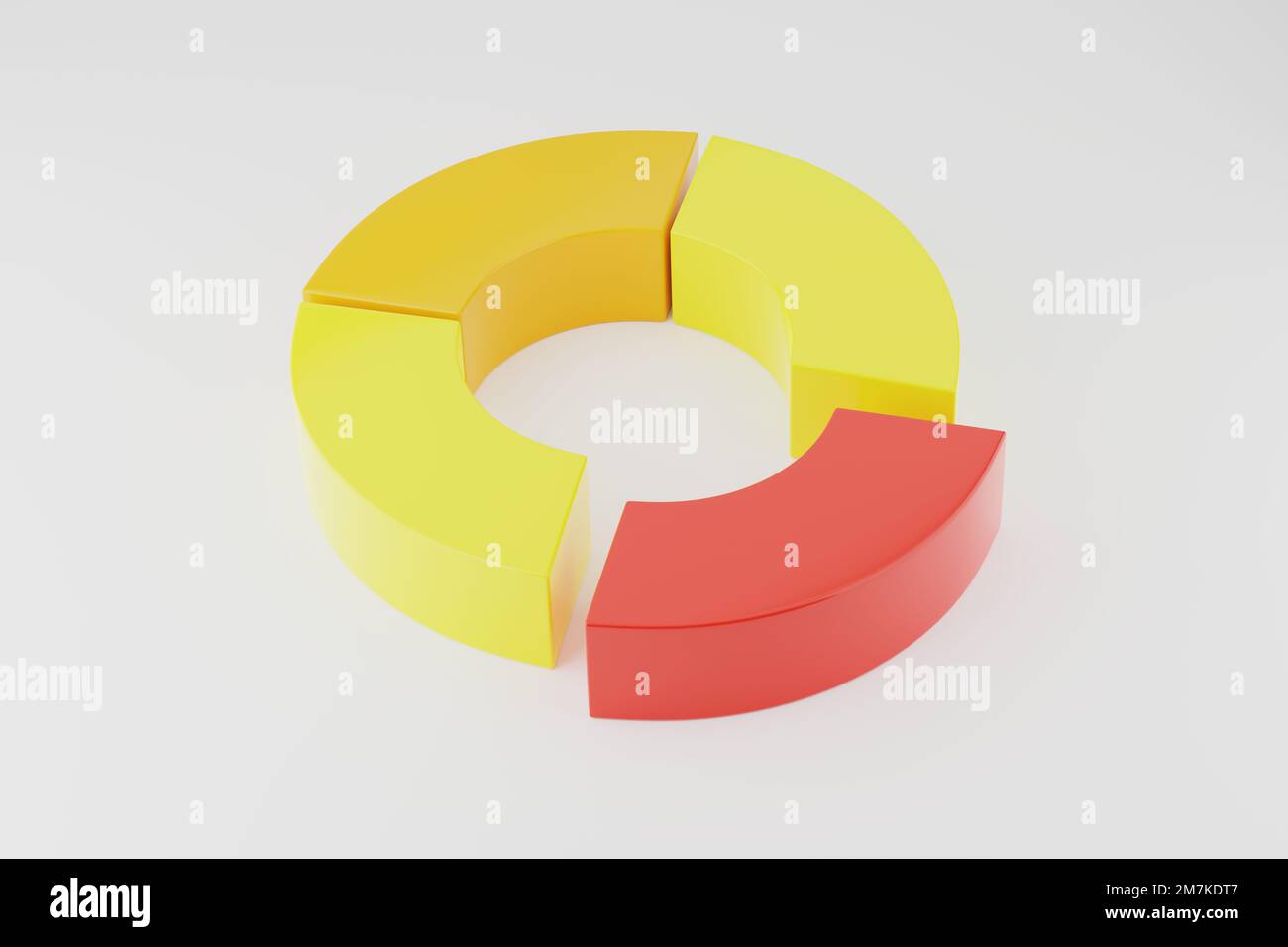 alamy

alamy

alamy

alamy

alamy

alamy

Image ID: 2M7KDT7
www.alamy.com