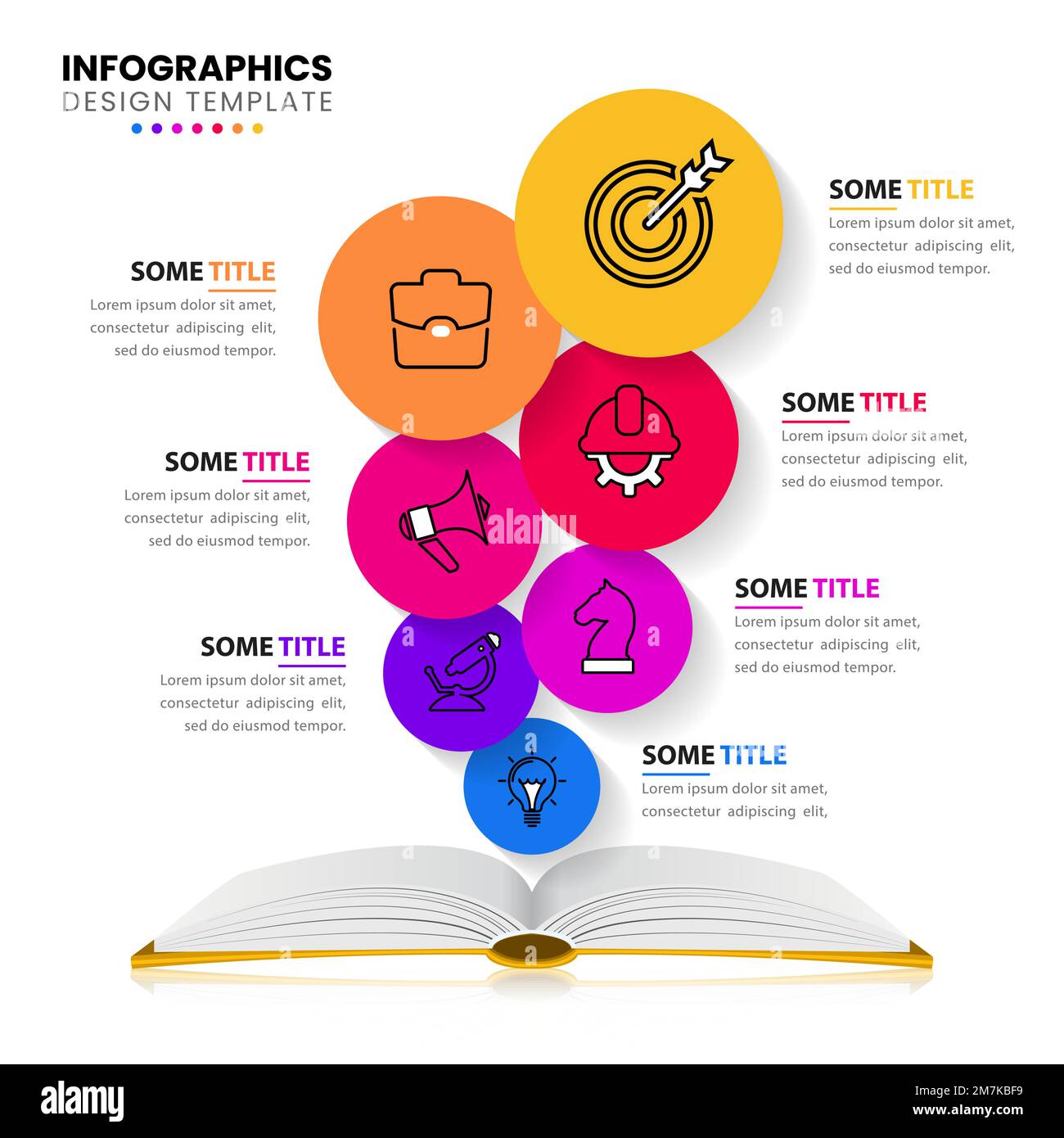 INFOGRAPHICS
DESIGN TEMPLATE

SOME TITLE
Lorem ipsum dolor sit amet, consectetur adipiscing elit, sed do eiusmod tempor.

SOME TITLE
Lorem ipsum dolor sit amet, consectetur adipiscing elit, sed do eiusmod tempor.

SOME TITLE
Lorem ipsum dolor sit amet, consectetur adipiscing elit, sed do eiusmod tempor.

SOME TITLE
Lorem ipsum dolor sit amet, consectetur adipiscing elit, sed do eiusmod tempor.

SOME TITLE
Lorem ipsum dolor sit amet, consectetur adipiscing elit, sed do eiusmod tempor.

SOME TITLE
Lorem ipsum dolor sit amet, consectetur adipiscing elit, sed do eiusmod tempor.

SOME TITLE
Lorem ipsum dolor sit amet, consectetur adipiscing elit,

alamy

alamy
Image ID: 2M7KBF9
www.alamy.com