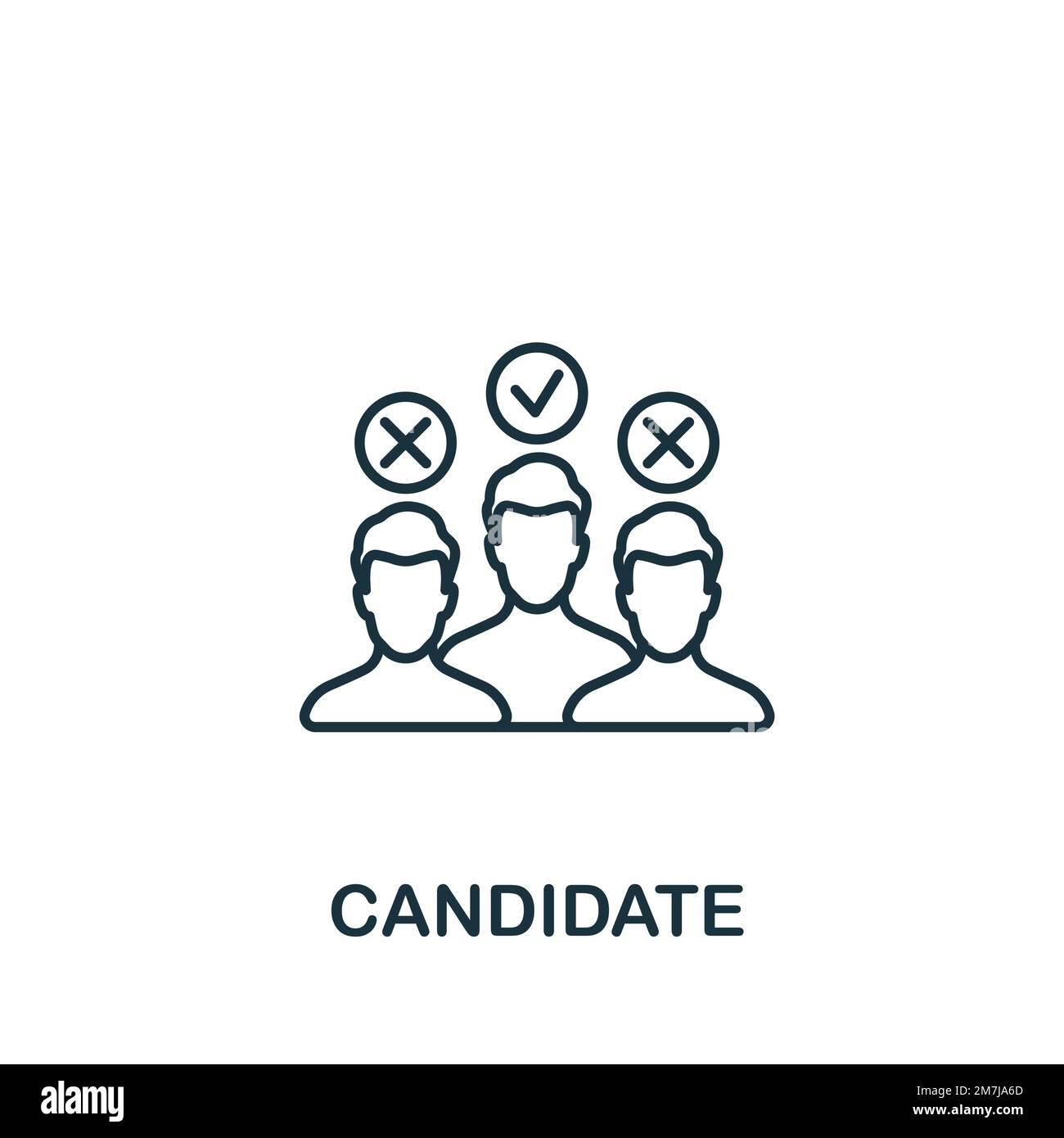 CANDIDATE

alamy

Image ID: 2M7JA6D
www.alamy.com