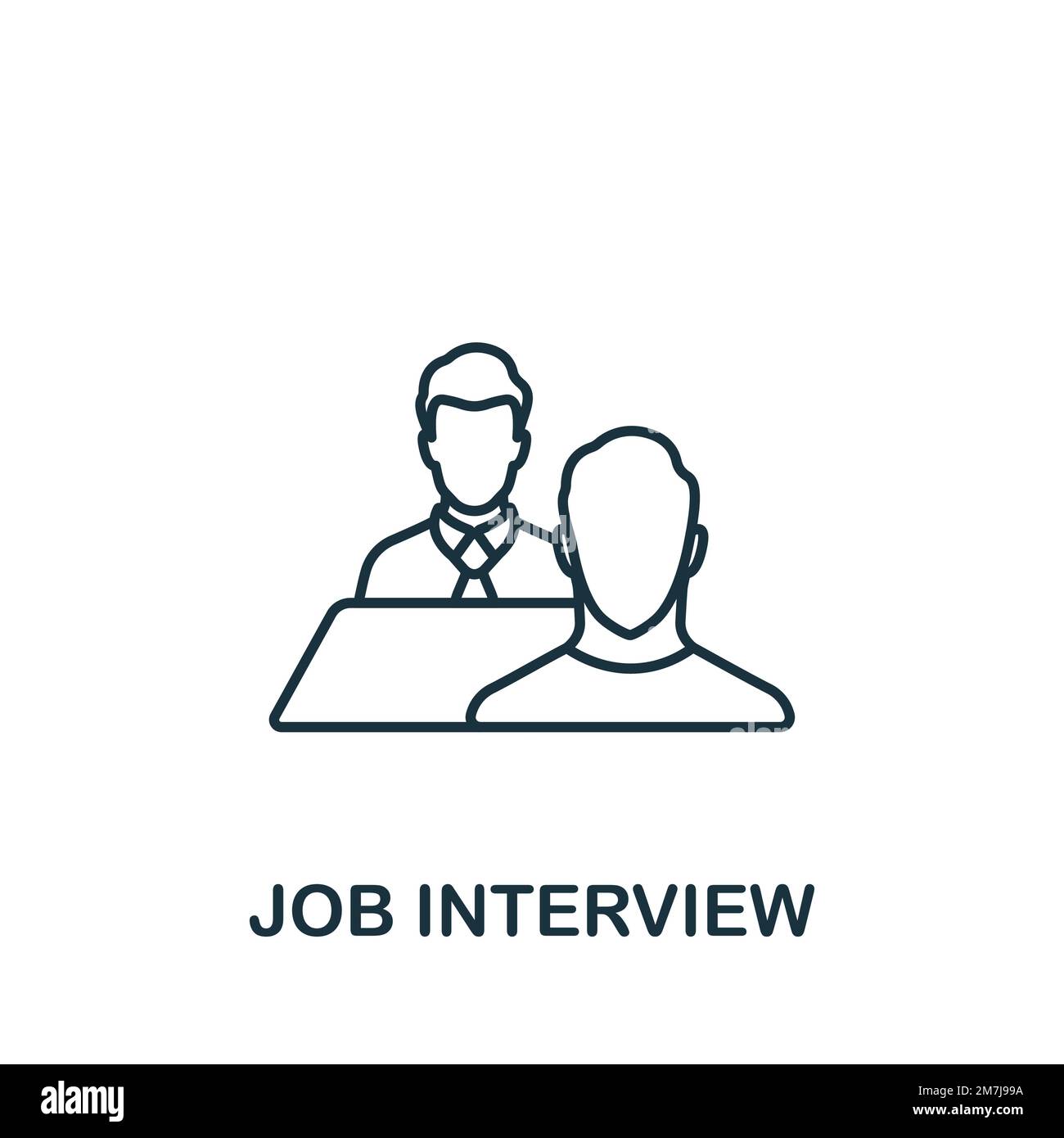 JOB INTERVIEW

alamy

Image ID: 2M7J99A
www.alamy.com