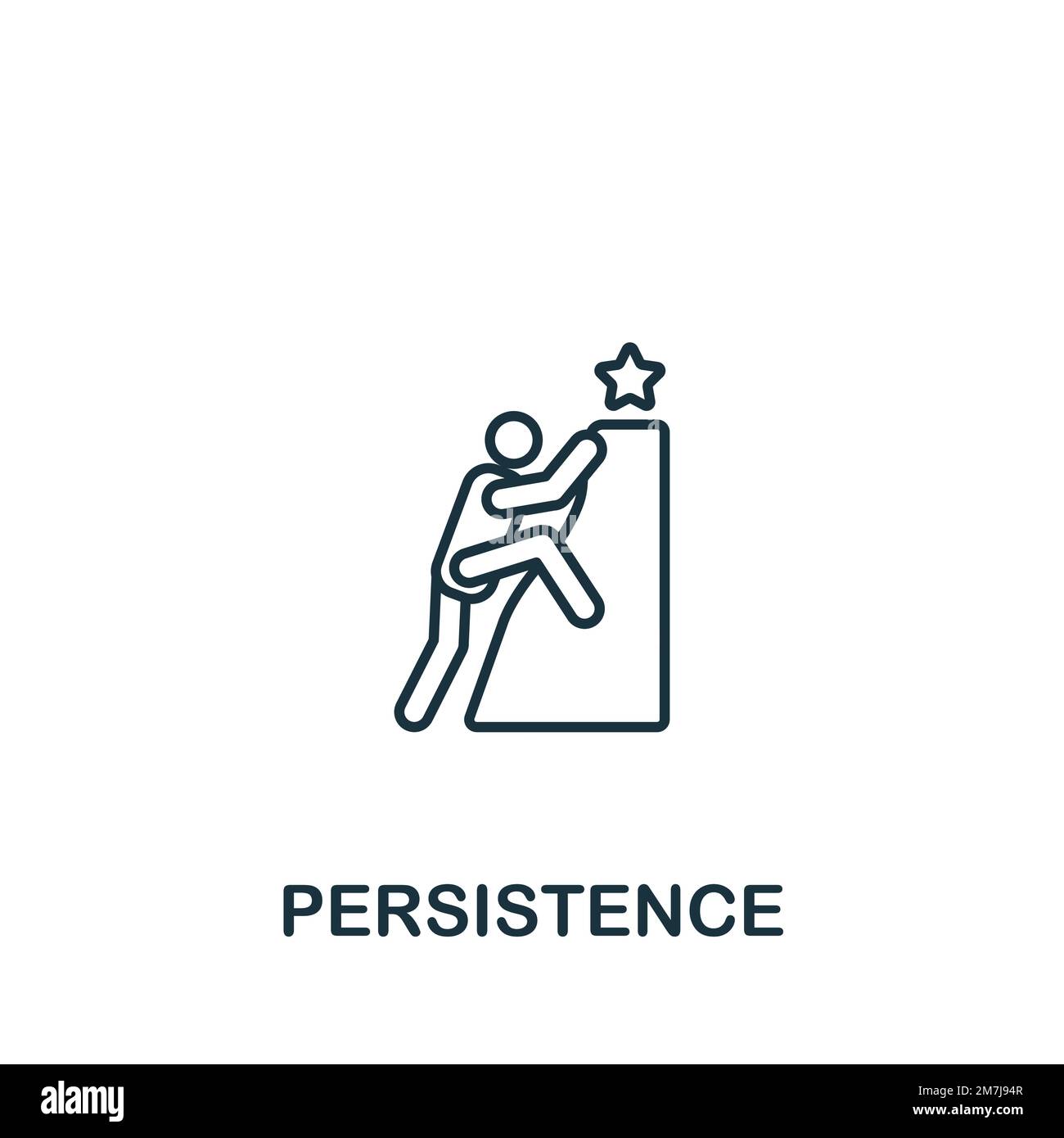 PERSISTENCE

alamy

Image ID: 2M7J94R
www.alamy.com