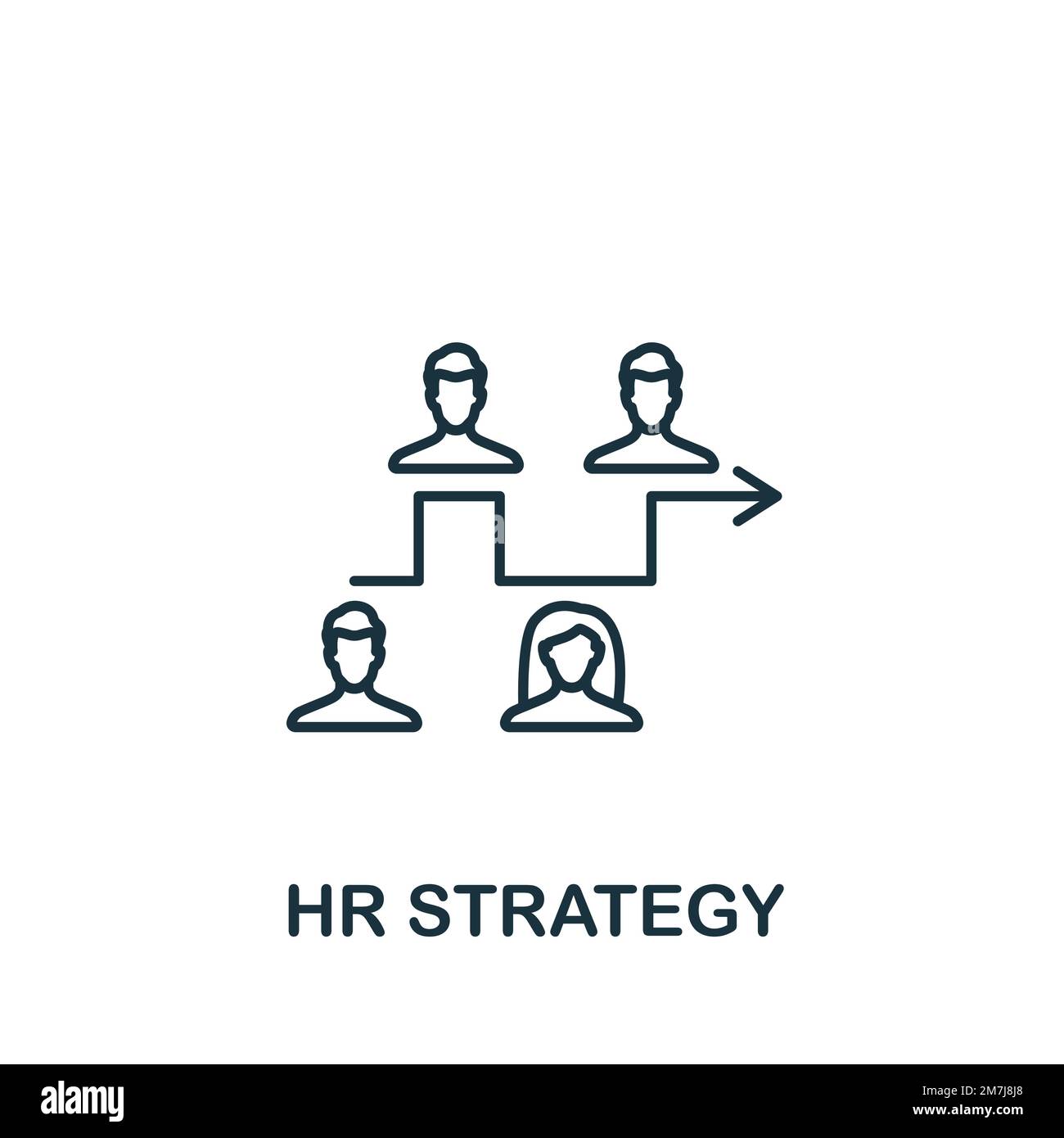 HR STRATEGY

alamy

Image ID: 2M7J8J8
www.alamy.com