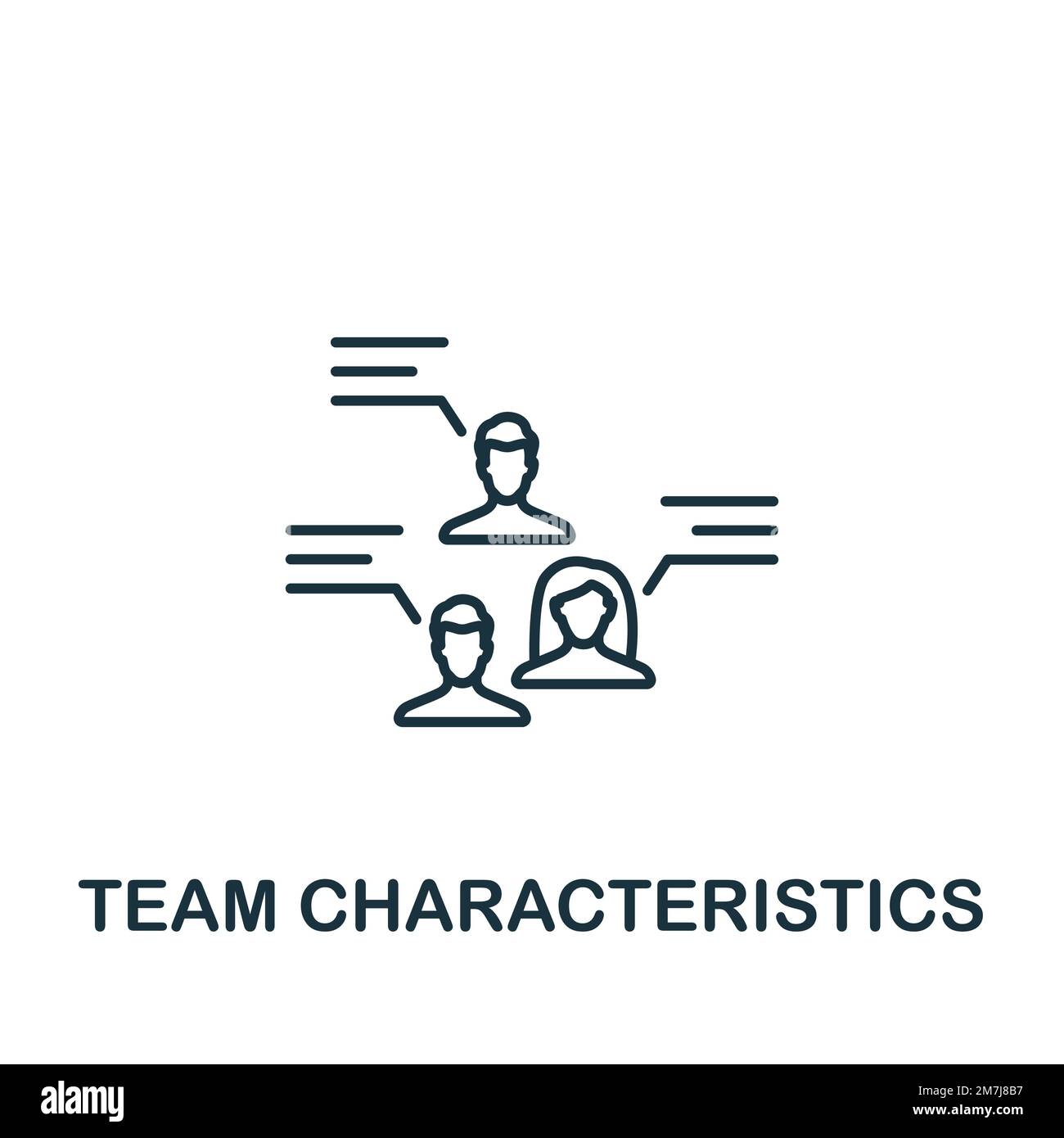 alamy

TEAM CHARACTERISTICS

alamy

Image ID: 2M7J8B7
www.alamy.com