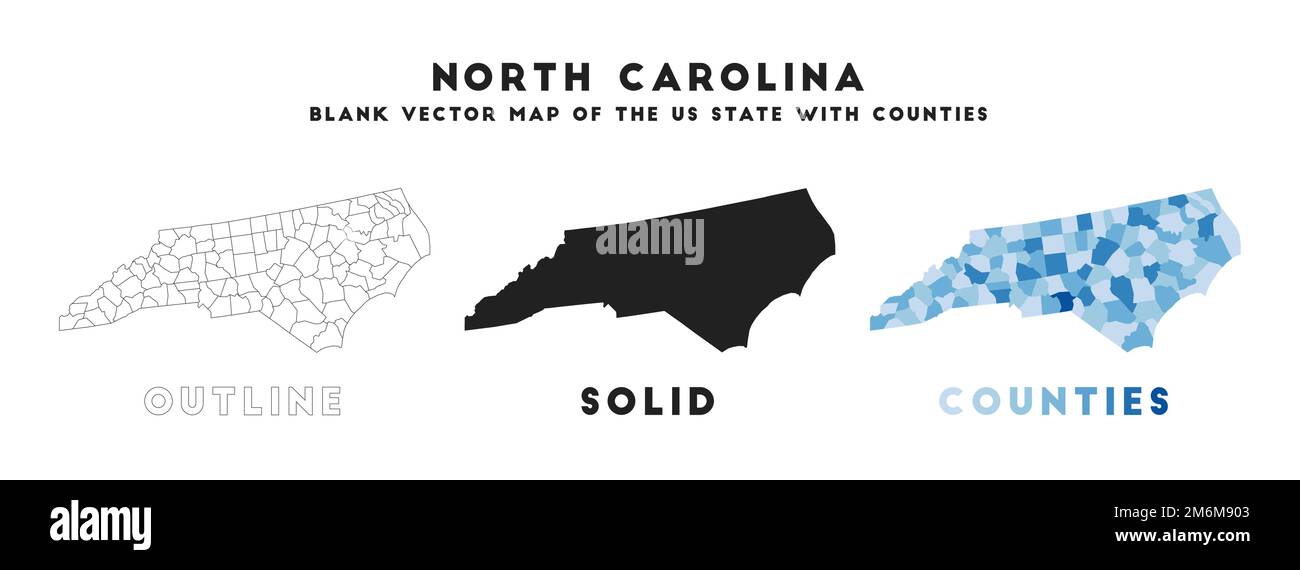 NORTH CAROLINA
BLANK VECTOR MAP OF THE US STATE WITH COUNTIES

alamy

OUTLINE

SOLID

COUNTIES

alamy

Image ID: 2M6M903
www.alamy.com