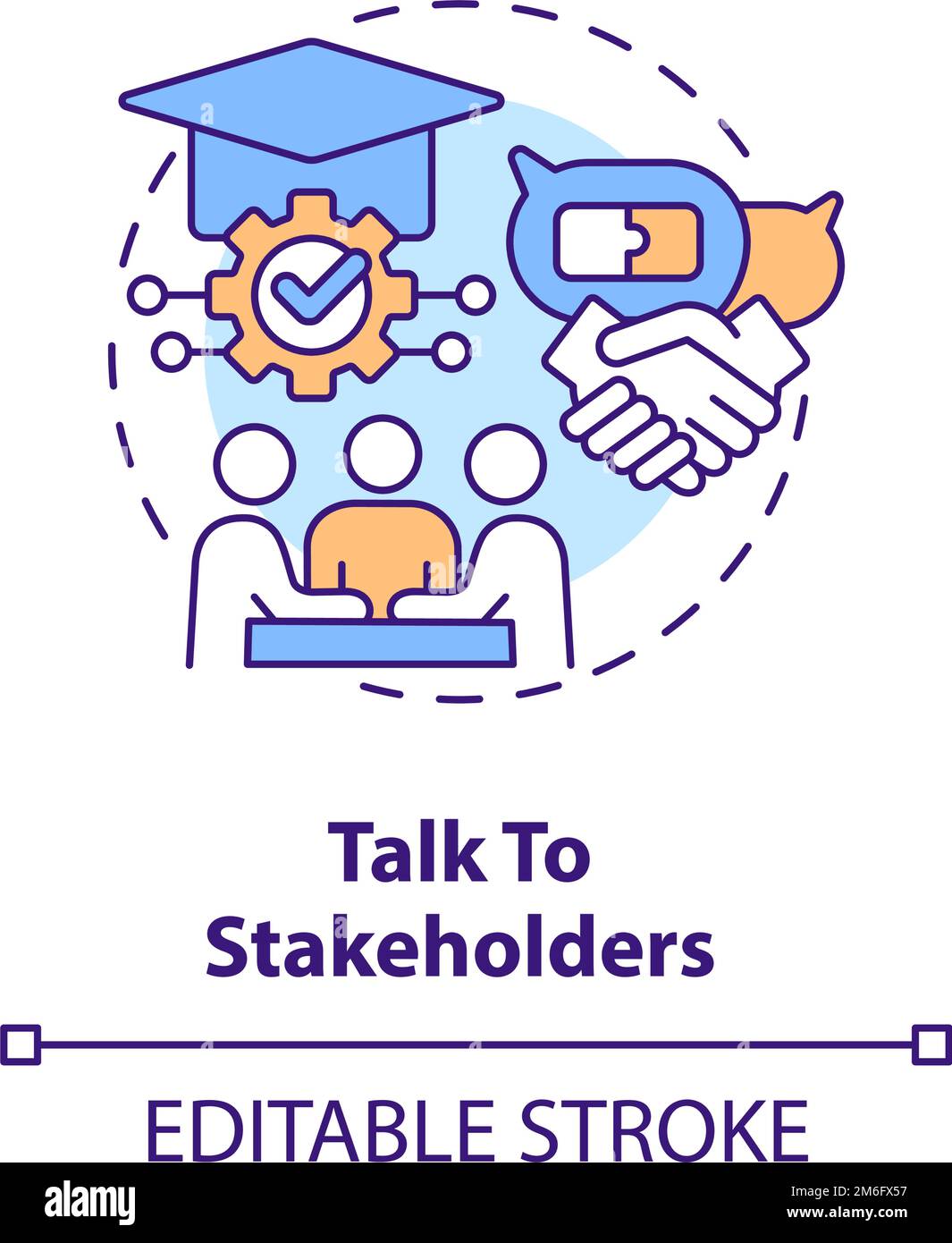 Talk To Stakeholders

EDITABLE STROKE

alamy

Image ID: 2M6FX57
www.alamy.com