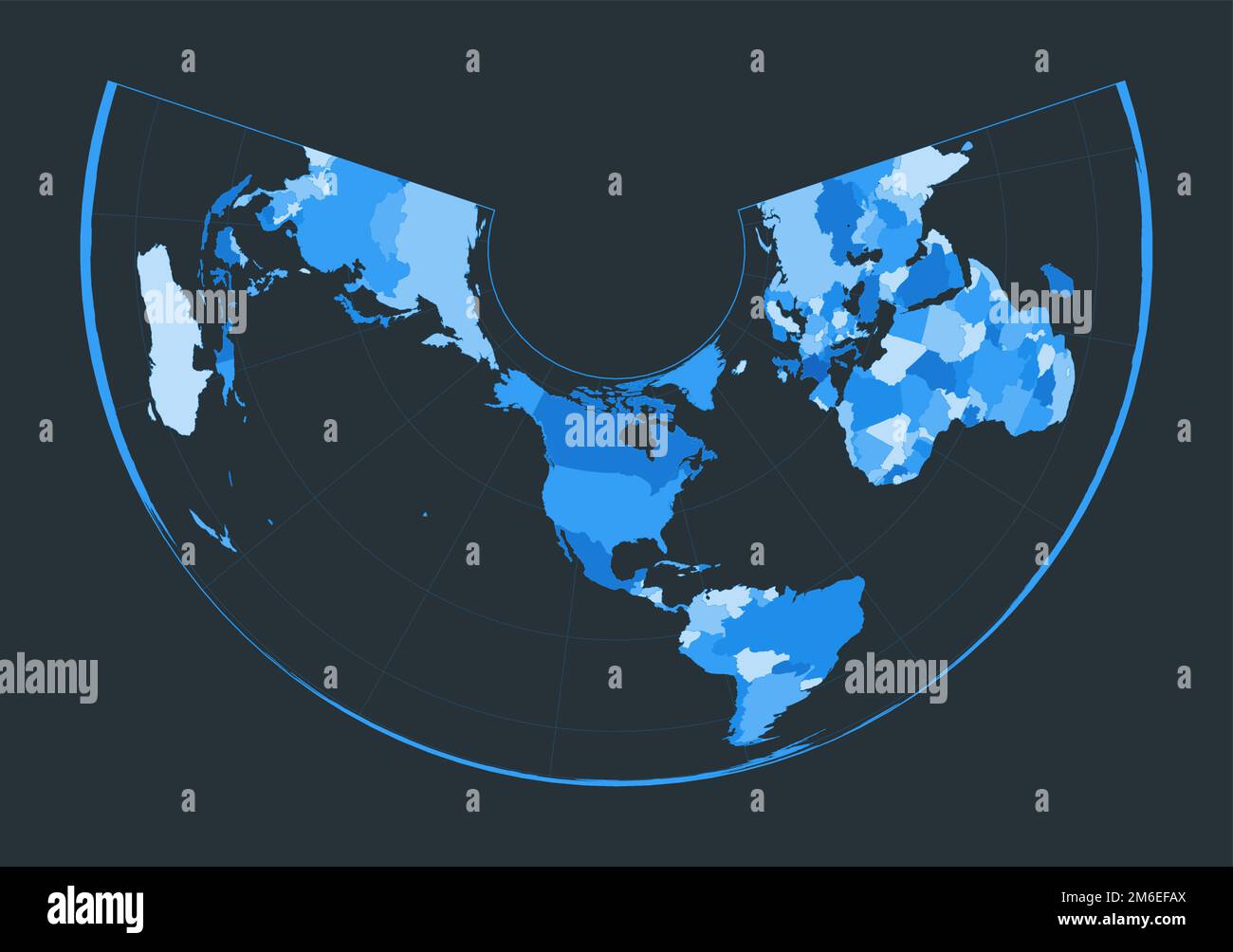 alamy
alamy
alamy
alamy
alamy
alamy

Image ID: 2M6EFAX
www.alamy.com