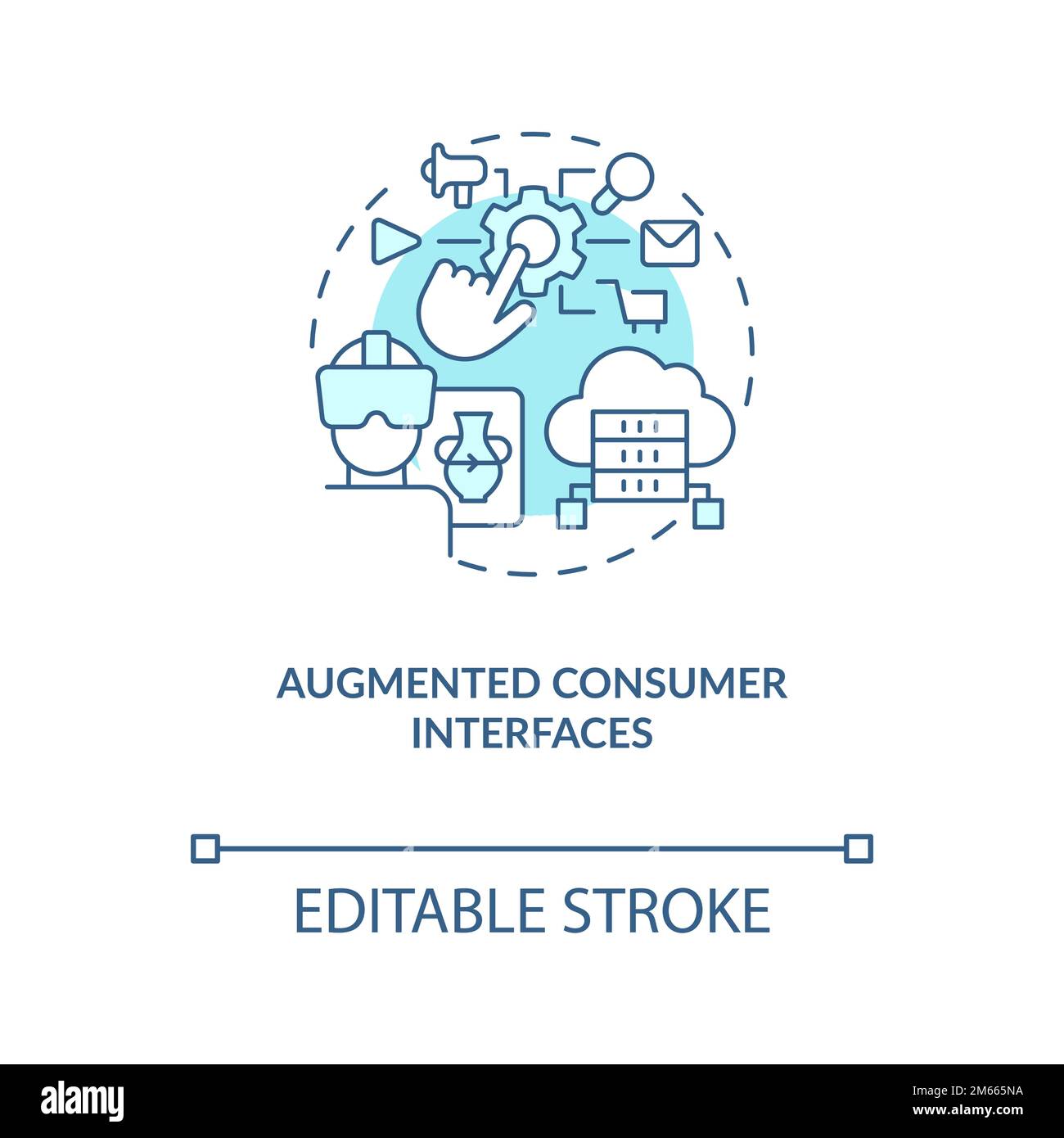 AUGMENTED CONSUMER INTERFACES

EDITABLE STROKE

alamy

Image ID: 2M665NA
www.alamy.com