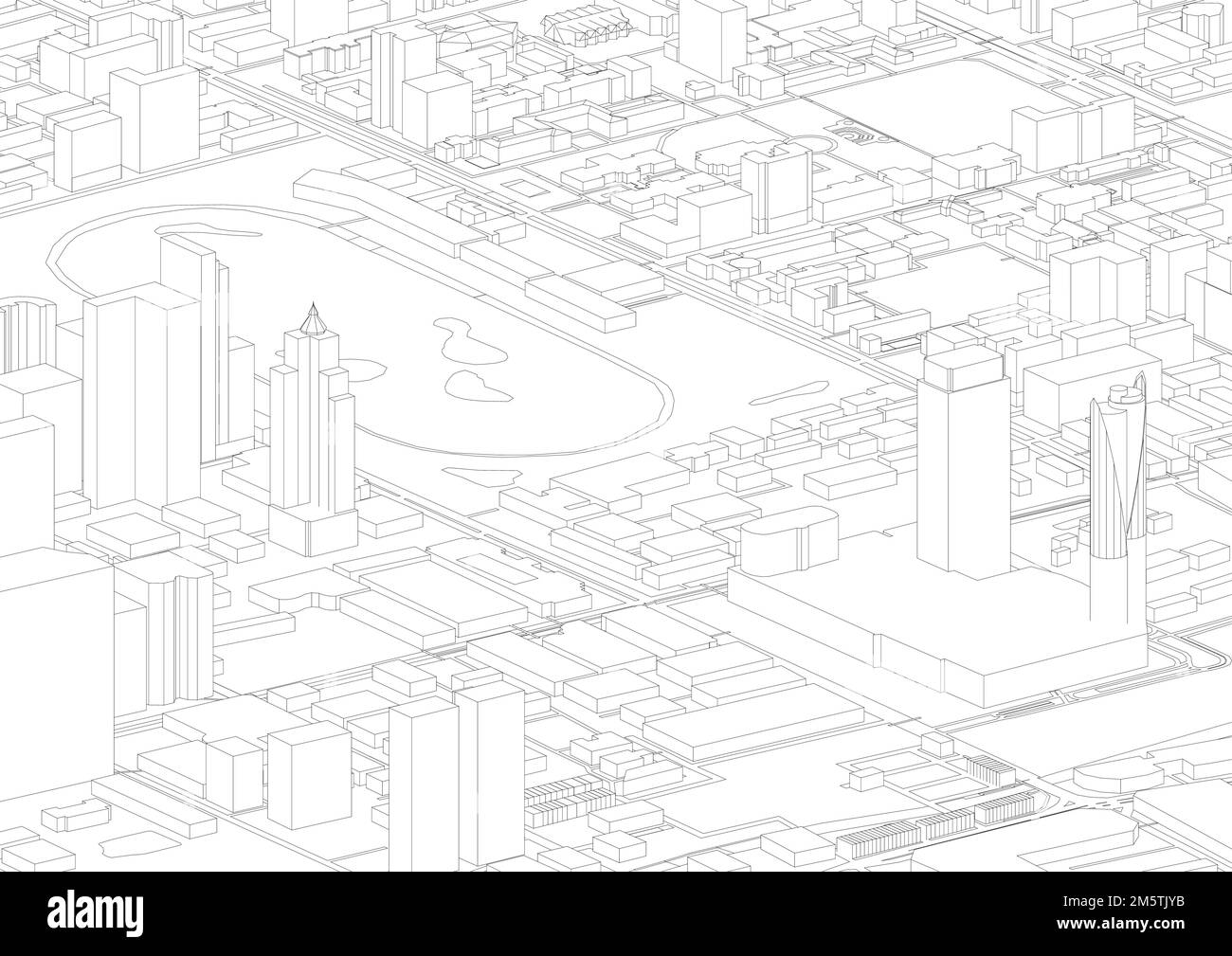 alamy

Image ID: 2M5TJYB
www.alamy.com