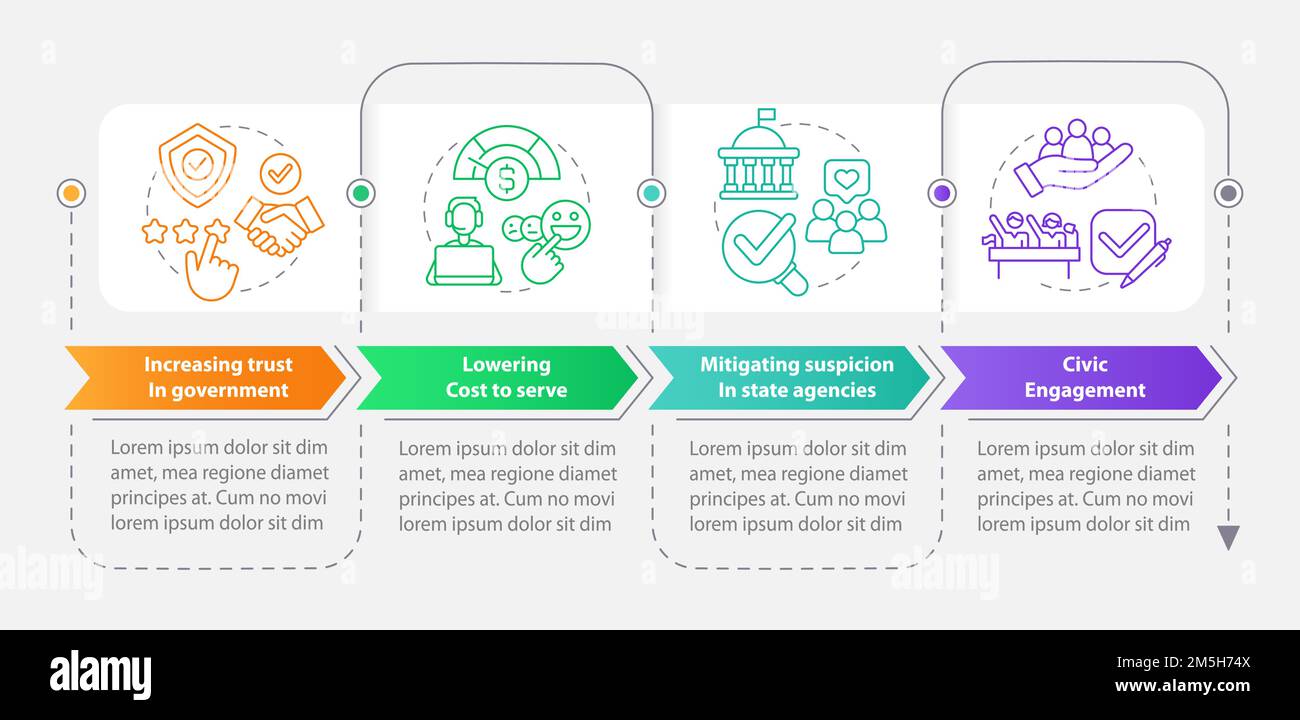 Increasing trust In government

Lorem ipsum dolor sit dim amet, mea regione diamet principes at. Cum no movi lorem ipsum dolor sit dim

Lowering Cost to serve

Lorem ipsum dolor sit dim amet, mea regione diamet principes at. Cum no movi lorem ipsum dolor sit dim

Mitigating suspicion In state agencies

Lorem ipsum dolor sit dim amet, mea regione diamet principes at. Cum no movi lorem ipsum dolor sit dim

Civic Engagement

Lorem ipsum dolor sit dim amet, mea regione diamet principes at. Cum no movi lorem ipsum dolor sit dim

alamy

alamy

alamy

Image ID: 2M5H74X
www.alamy.com