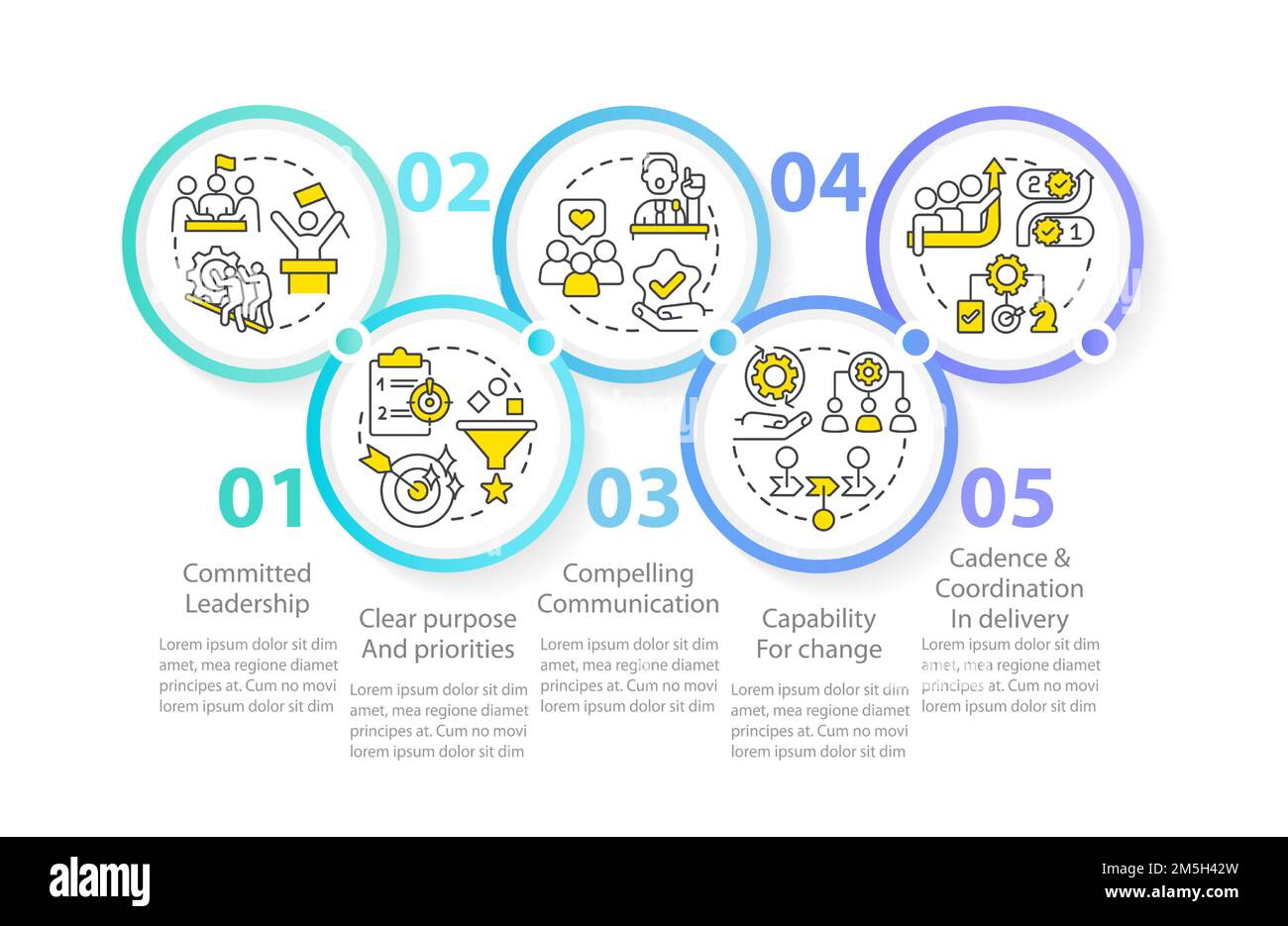 02

04

01

03

05

Committed Leadership

Lorem ipsum dolor sit dim amet, mea regione diamet principes at. Cum no movi lorem ipsum dolor sit dim

Clear purpose And priorities

Lorem ipsum dolor sit dim amet, mea regione diamet principes at. Cum no movi lorem ipsum dolor sit dim

Compelling Communication

Lorem ipsum dolor sit dim amet, mea regione diamet principes at. Cum no movi lorem ipsum dolor sit dim

Capability For change

Lorem ipsum dolor sit dim amet, mea regione diamet principes at. Cum no movi lorem ipsum dolor sit dim

Cadence & Coordination In delivery

Lorem ipsum dolor sit dim amet, mea regione diamet principes at. Cum no movi lorem ipsum dolor sit dim

alamy

Image ID: 2M5H42W
www.alamy.com