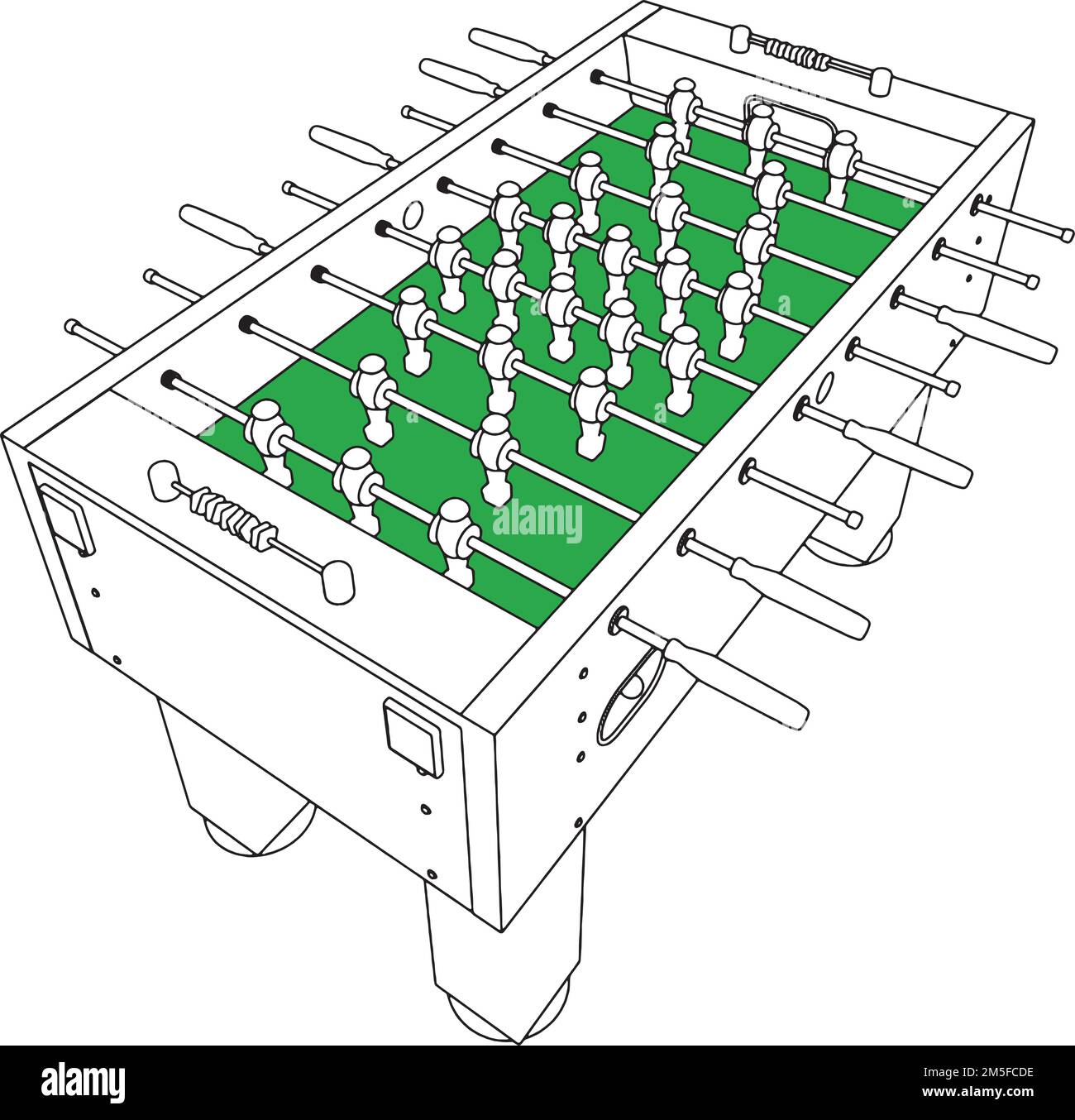 alamy

alamy

Image ID: 2M5FCDE
www.alamy.com