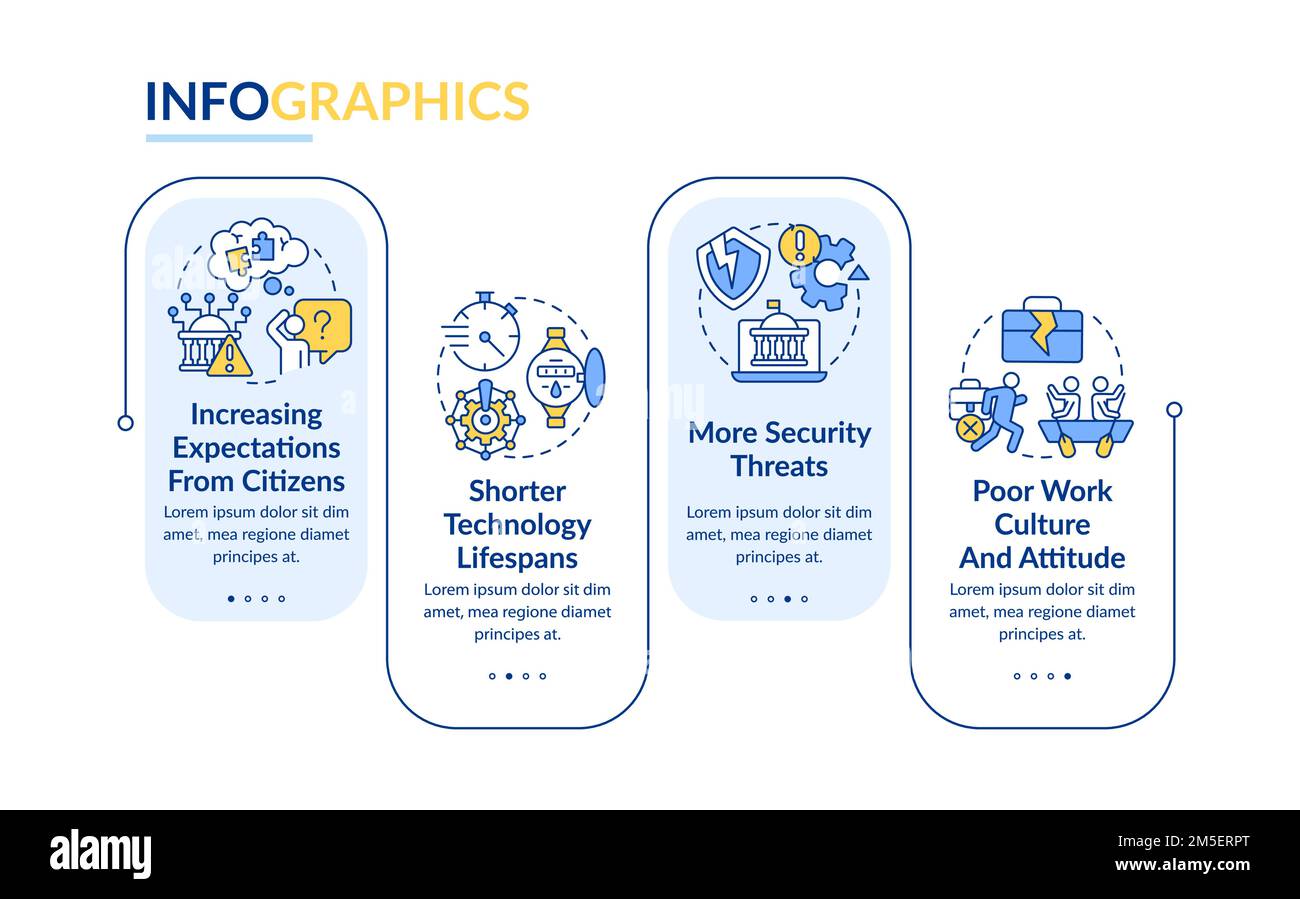 INFOGRAPHICS

Increasing Expectations From Citizens

Lorem ipsum dolor sit dim amet, mea regione diamet principes at.

Shorter Technology Lifespans

Lorem ipsum dolor sit dim amet, mea regione diamet principes at.

More Security Threats

Lorem ipsum dolor sit dim amet, mea regione diamet principes at.

Poor Work Culture And Attitude

Lorem ipsum dolor sit dim amet, mea regione diamet principes at.

alamy

Image ID: 2M5ERPT
www.alamy.com