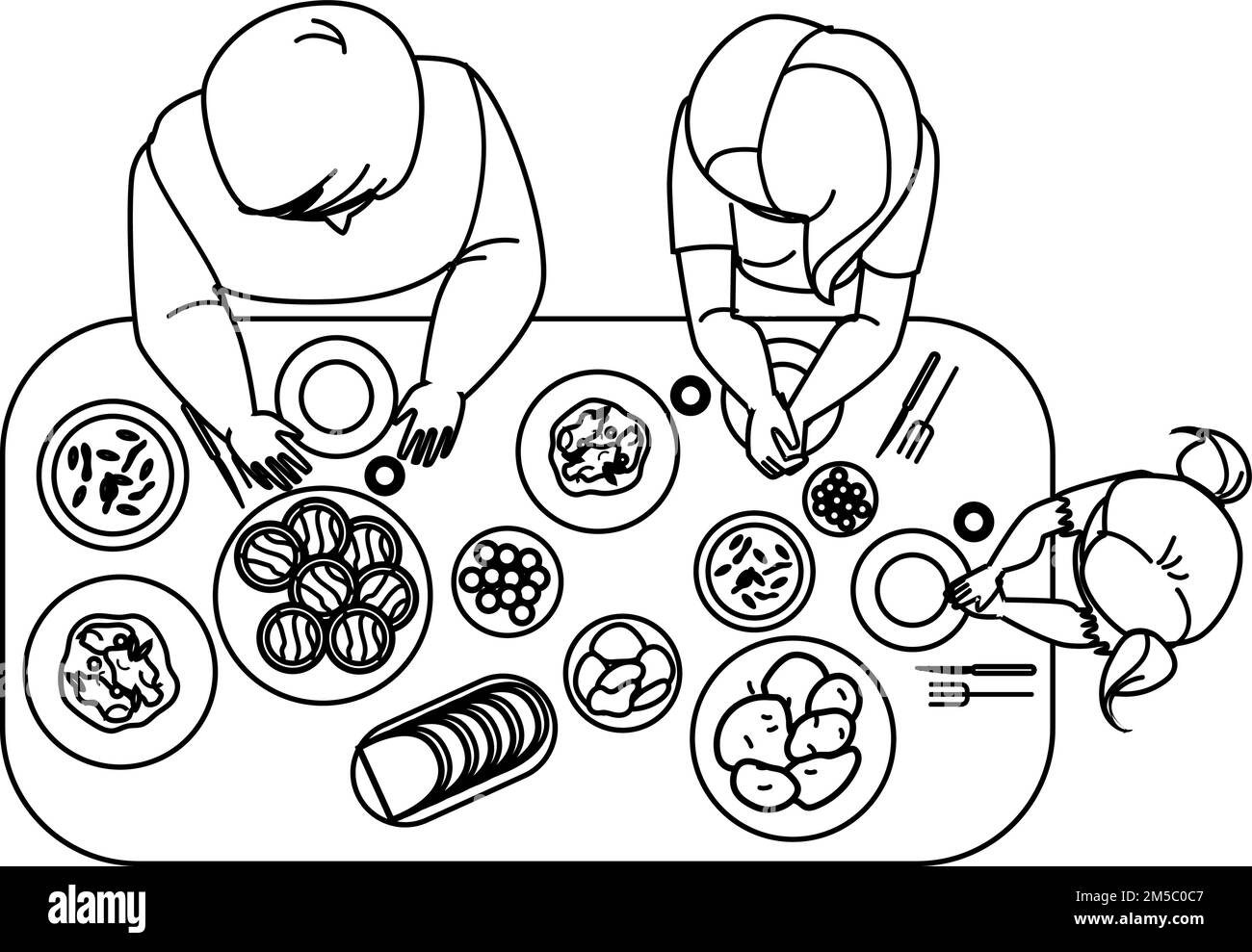 alamy

Image ID: 2M5C0C7
www.alamy.com