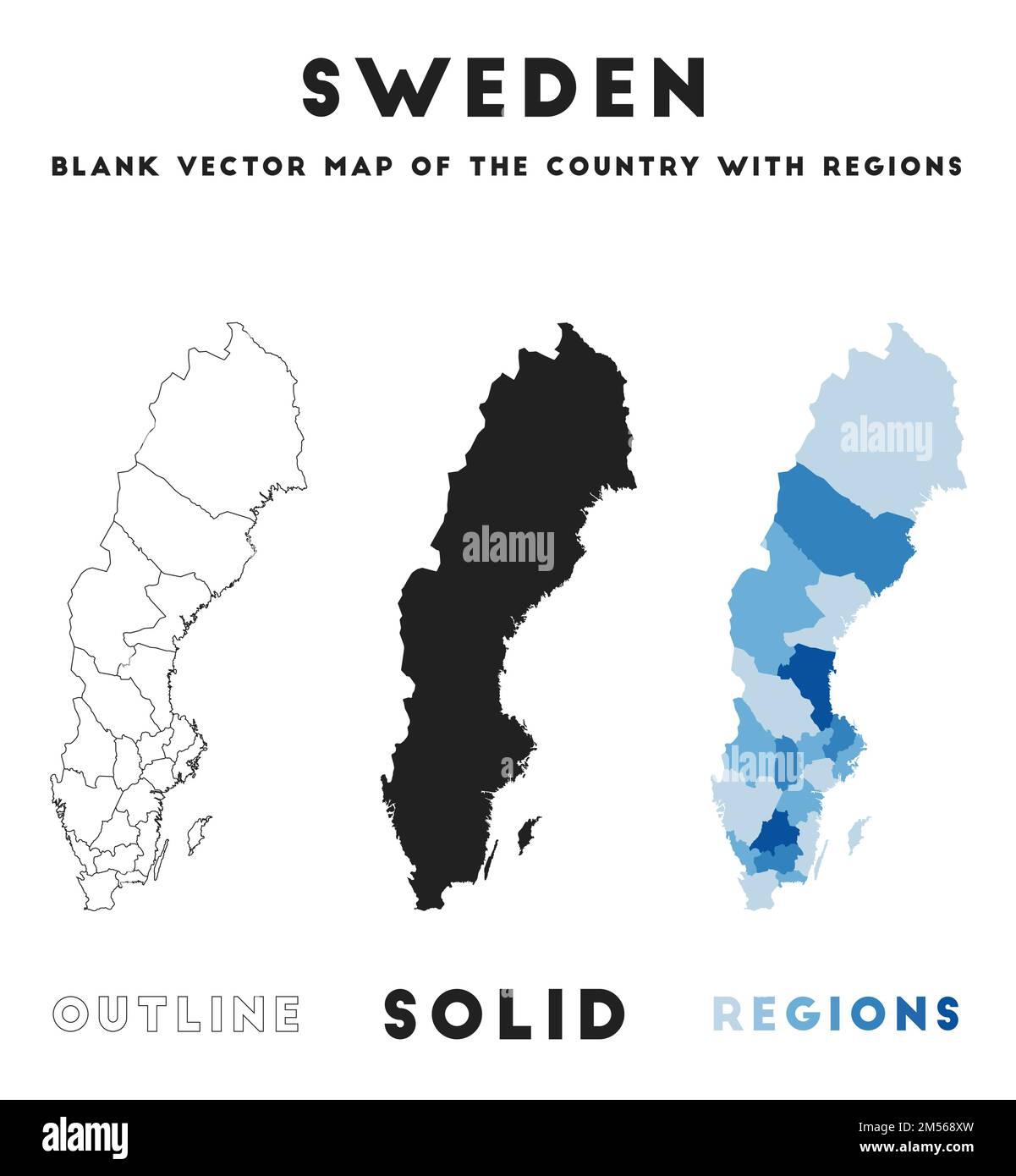 SWEDEN

BLANK VECTOR MAP OF THE COUNTRY WITH REGIONS

alamy

alamy

alamy

OUTLINE SOLID REGIONS

alamy

Image ID: 2M568XW
www.alamy.com