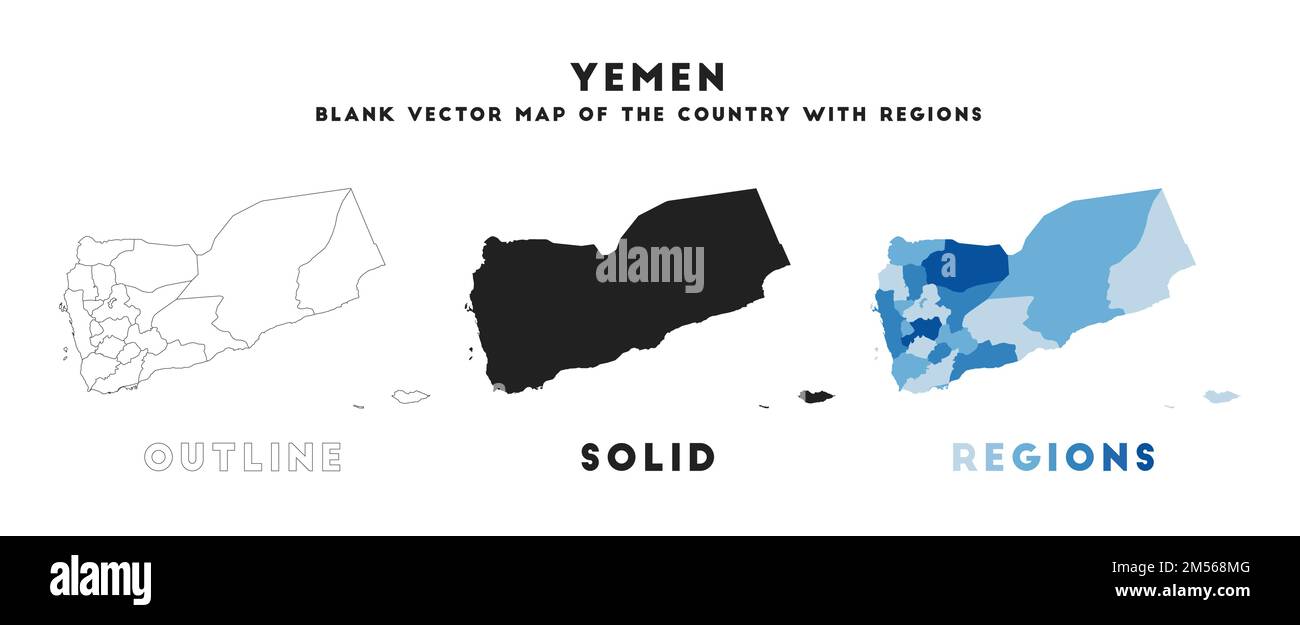 YEMEN
BLANK VECTOR MAP OF THE COUNTRY WITH REGIONS

alamy

OUTLINE SOLID REGIONS

alamy

Image ID: 2M568MG
www.alamy.com