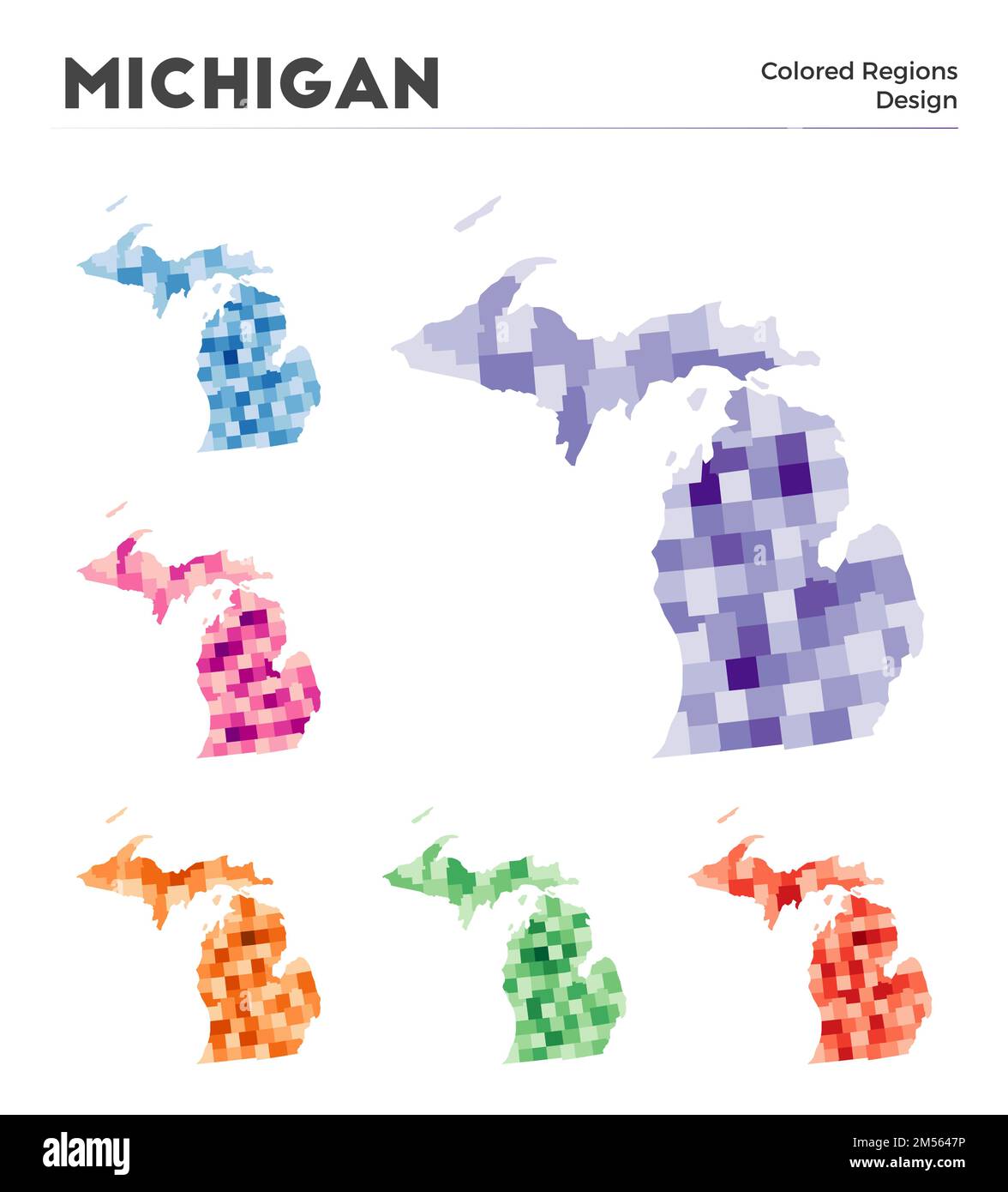 MICHIGAN

Colored Regions
Design

alamy

Image ID: 2M5647P
www.alamy.com