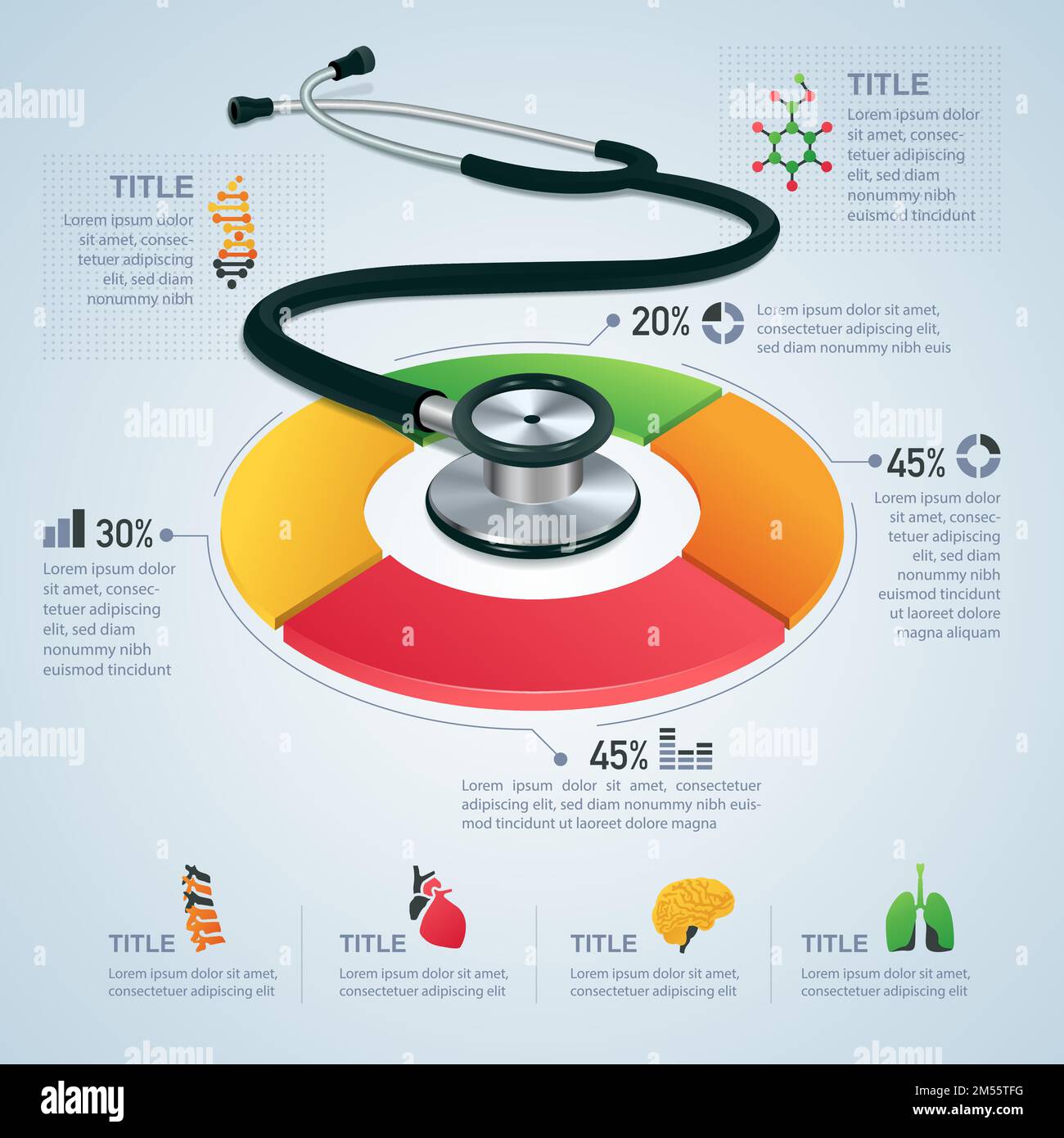 TITLE
Lorem ipsum dolor sit amet, consectetuer adipiscing elit, sed diam nonummy nibh

TITLE
Lorem ipsum dolor sit amet, consectetuer adipiscing elit, sed diam nonummy nibh euismod tincidunt

20%
Lorem ipsum dolor sit amet, consectetuer adipiscing elit, sed diam nonummy nibh euis

45%
Lorem ipsum dolor sit amet, consectetuer adipiscing elit, sed diam nonummy nibh euismod tincidunt ut laoreet dolore magna aliquam

30%
Lorem ipsum dolor sit amet, consectetuer adipiscing elit, sed diam nonummy nibh euismod tincidunt

45%
Lorem ipsum dolor sit amet, consectetuer adipiscing elit, sed diam nonummy nibh euismod tincidunt ut laoreet dolore magna

TITLE
Lorem ipsum dolor sit amet, consectetuer adipiscing elit

TITLE
Lorem ipsum dolor sit amet, consectetuer adipiscing elit

TITLE
Lorem ipsum dolor sit amet, consectetuer adipiscing elit

TITLE
Lorem ipsum dolor sit amet, consectetuer adipiscing elit

alamy
alamy
alamy
alamy
alamy
alamy
alamy

alamy
Image ID: 2M55TFG
www.alamy.com