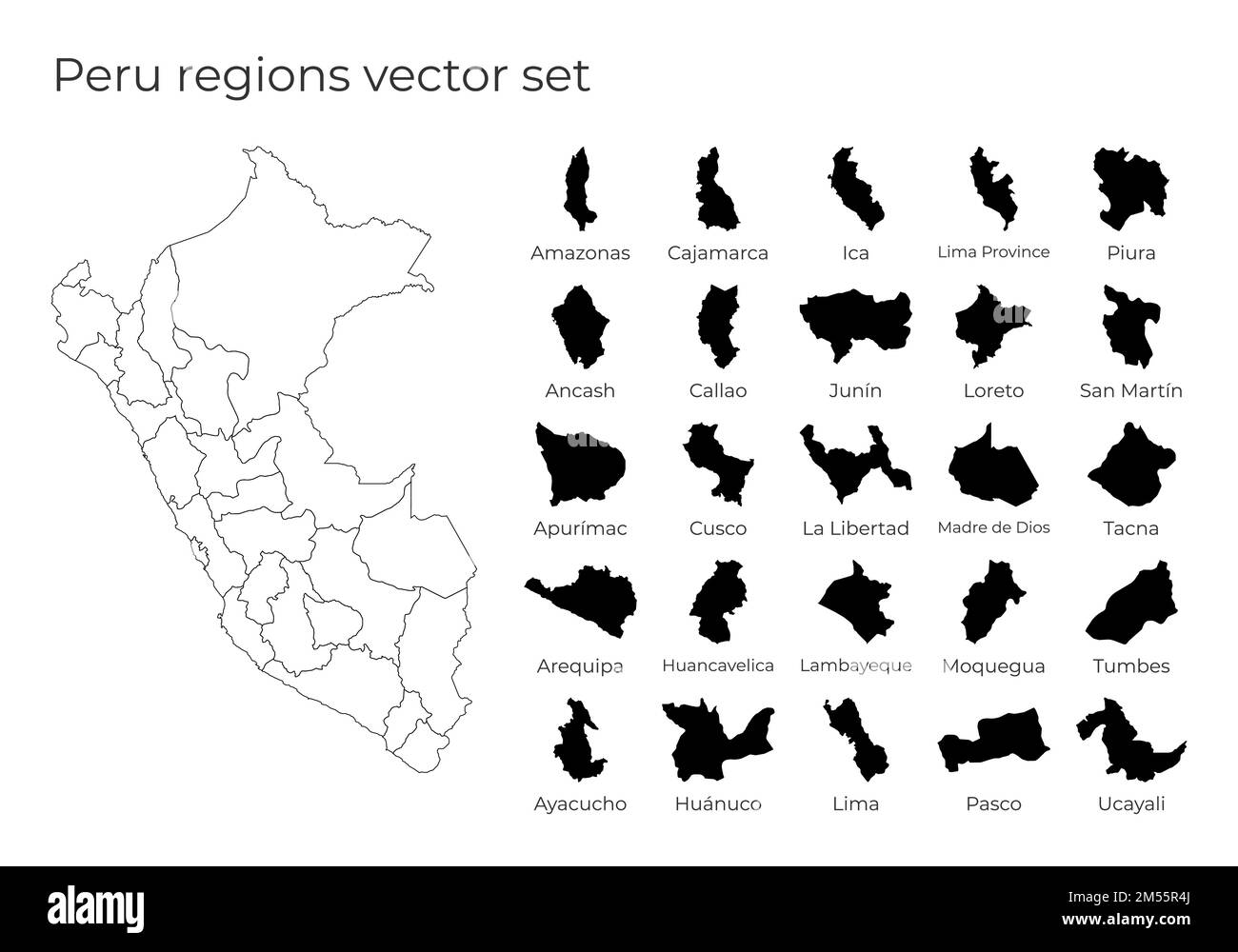 Peru regions vector set

Amazonas
Cajamarca
Ica
Lima Province
Piura

Ancash
Callao
Junín
Loreto
San Martín

Apurímac
Cusco
La Libertad
Madre de Dios
Tacna

Arequipa
Huancavelica
Lambayeque
Moquegua
Tumbes

Ayacucho
Huánuco
Lima
Pasco
Ucayali

alamy
Image ID: 2M55R4J
www.alamy.com