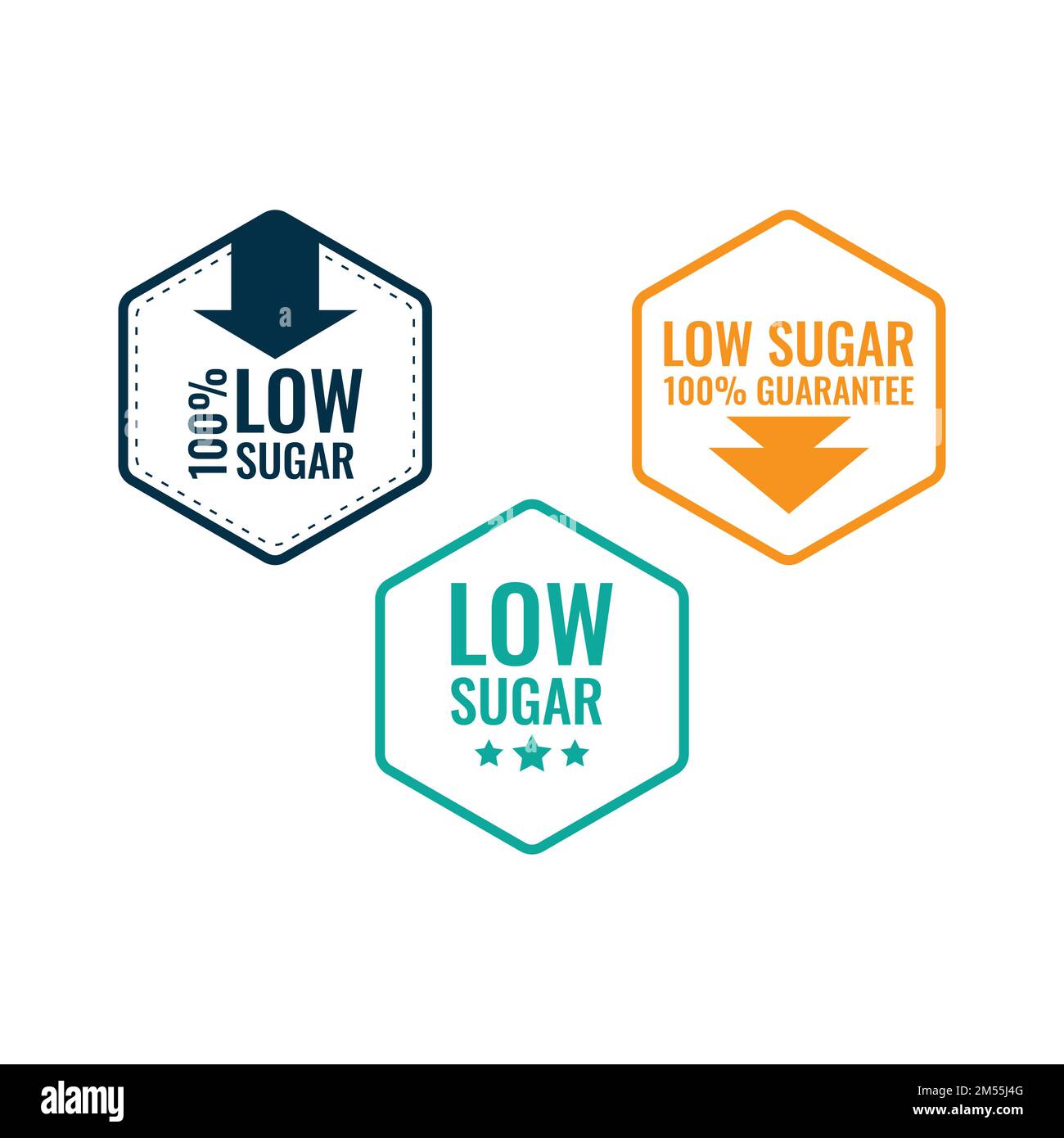 100% LOW SUGAR

LOW SUGAR
100% GUARANTEE

LOW
SUGAR

alamy

Image ID: 2M55J4G
www.alamy.com