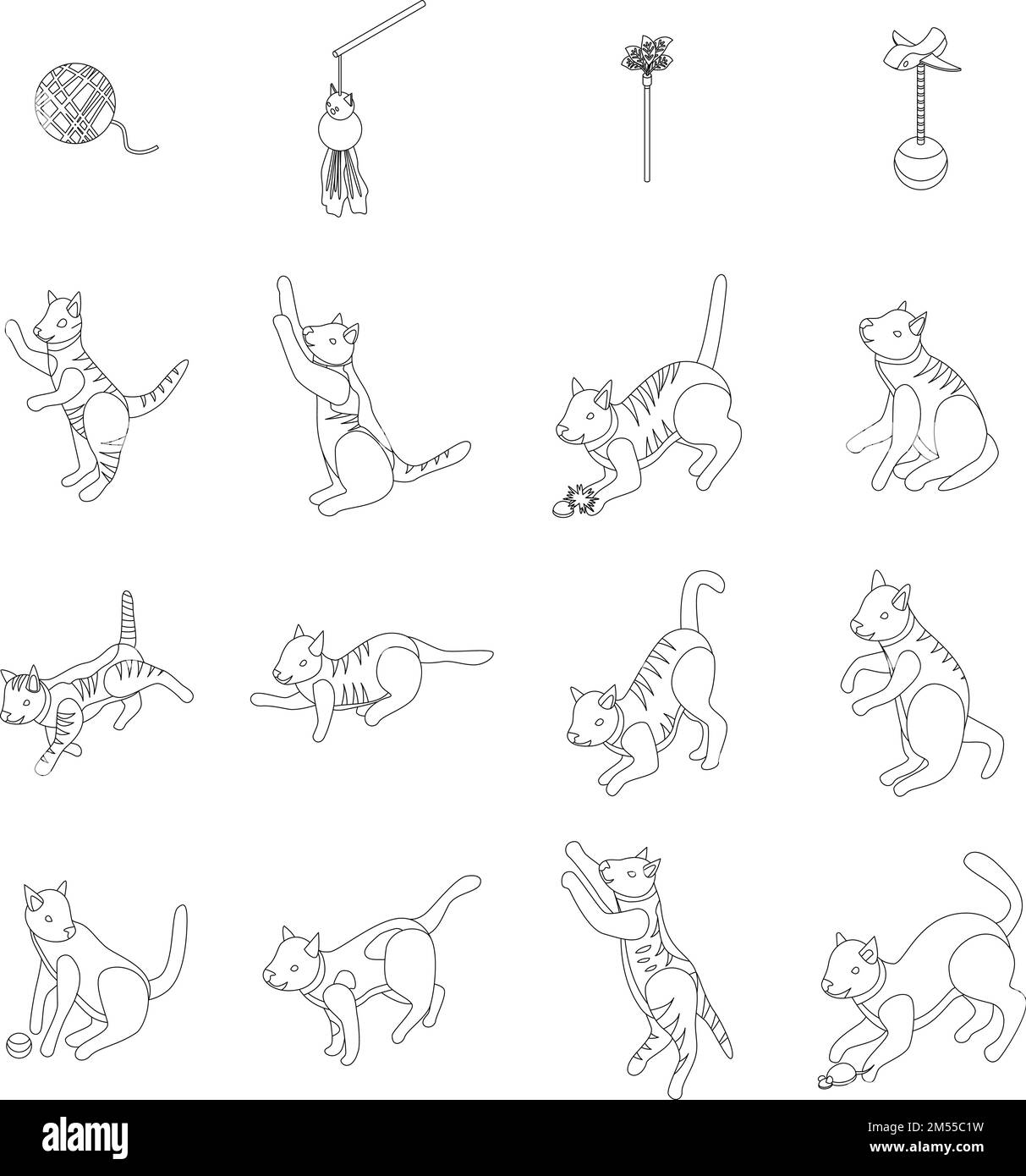 alamy

Image ID: 2M55C1W
www.alamy.com