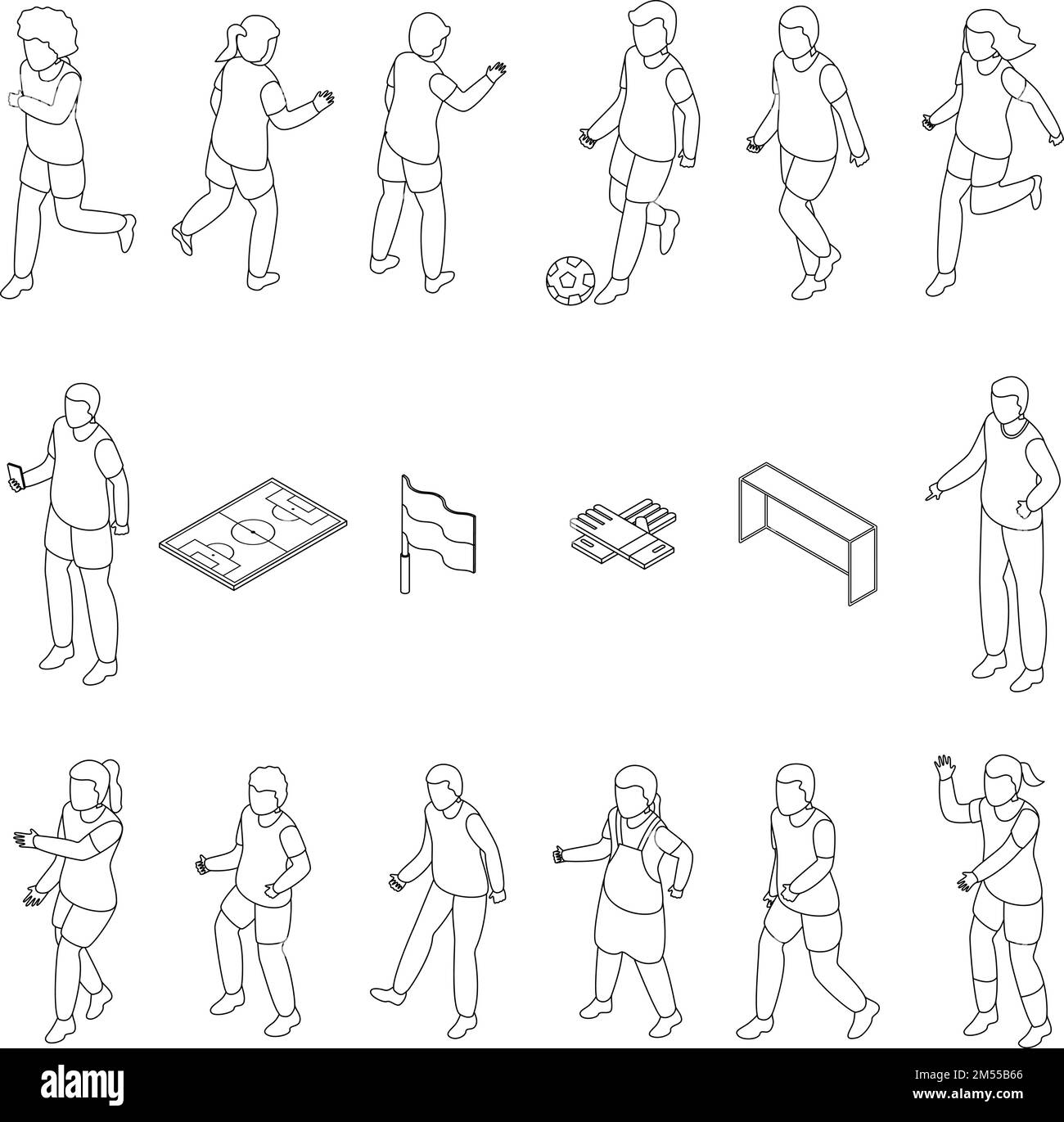 alamy

Image ID: 2M55B66
www.alamy.com