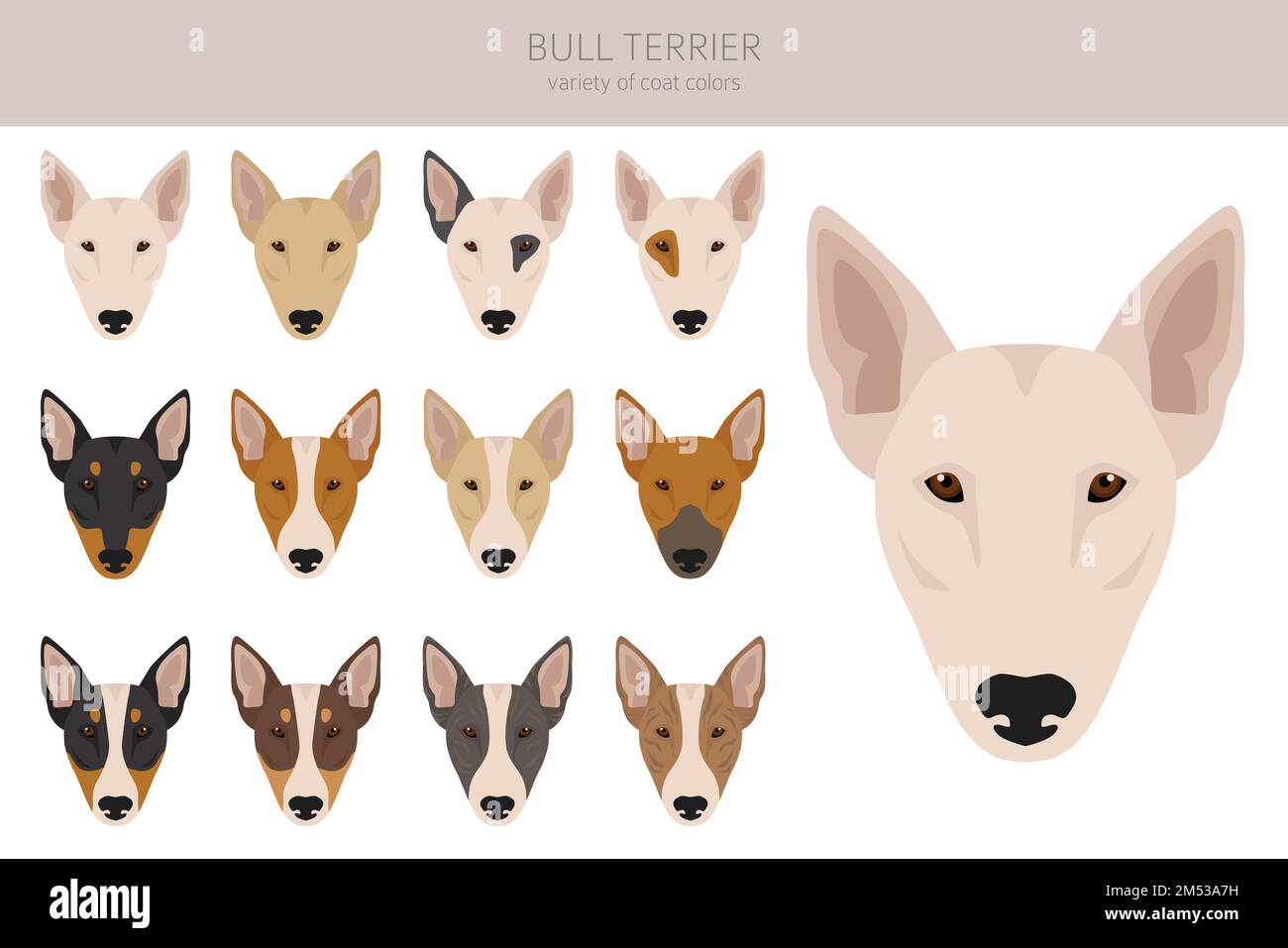 BULL TERRIER
variety of coat colors

alamy

Image ID: 2M53A7H
www.alamy.com