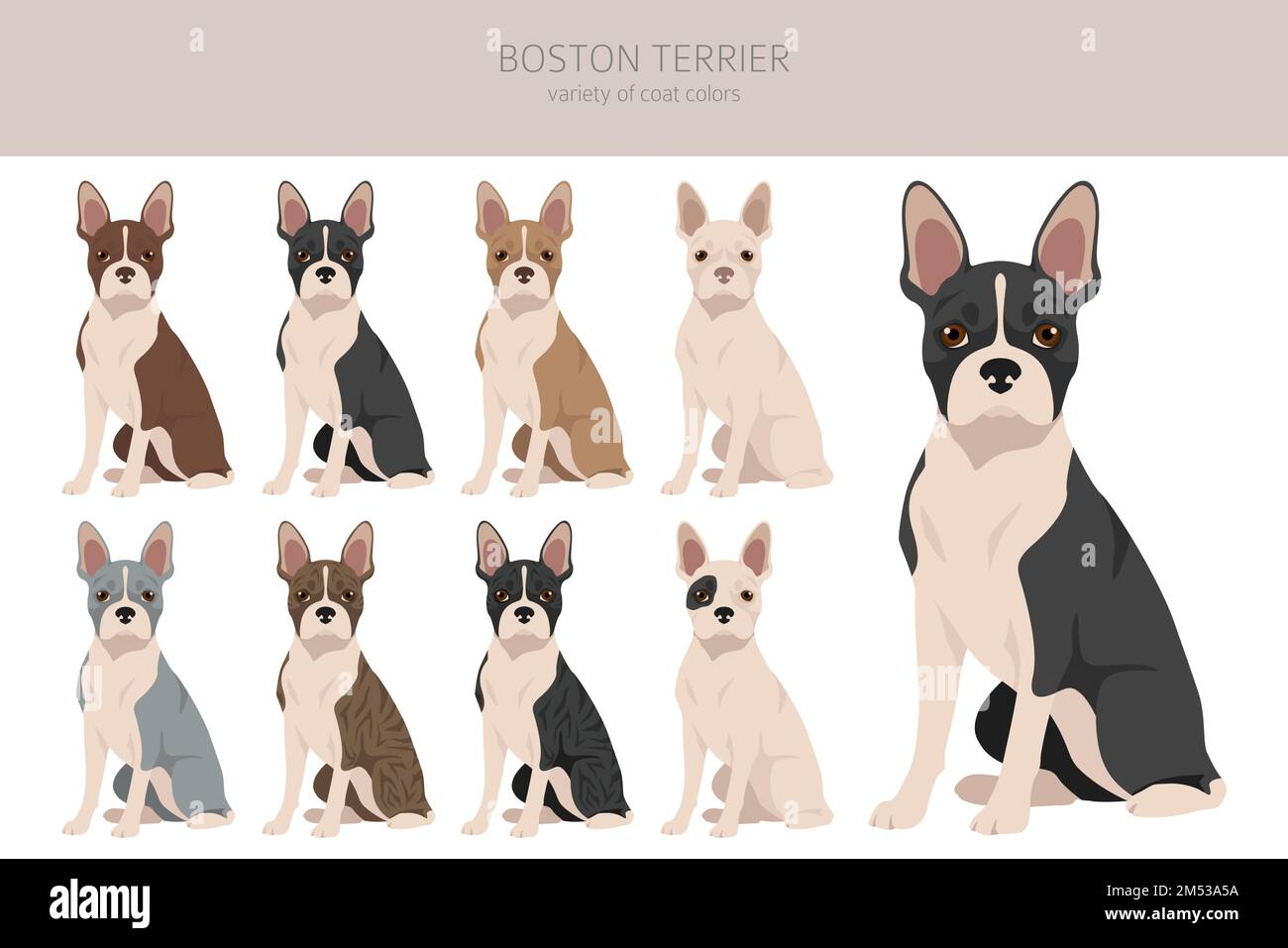 BOSTON TERRIER
variety of coat colors

alamy

Image ID: 2M53A5A
www.alamy.com