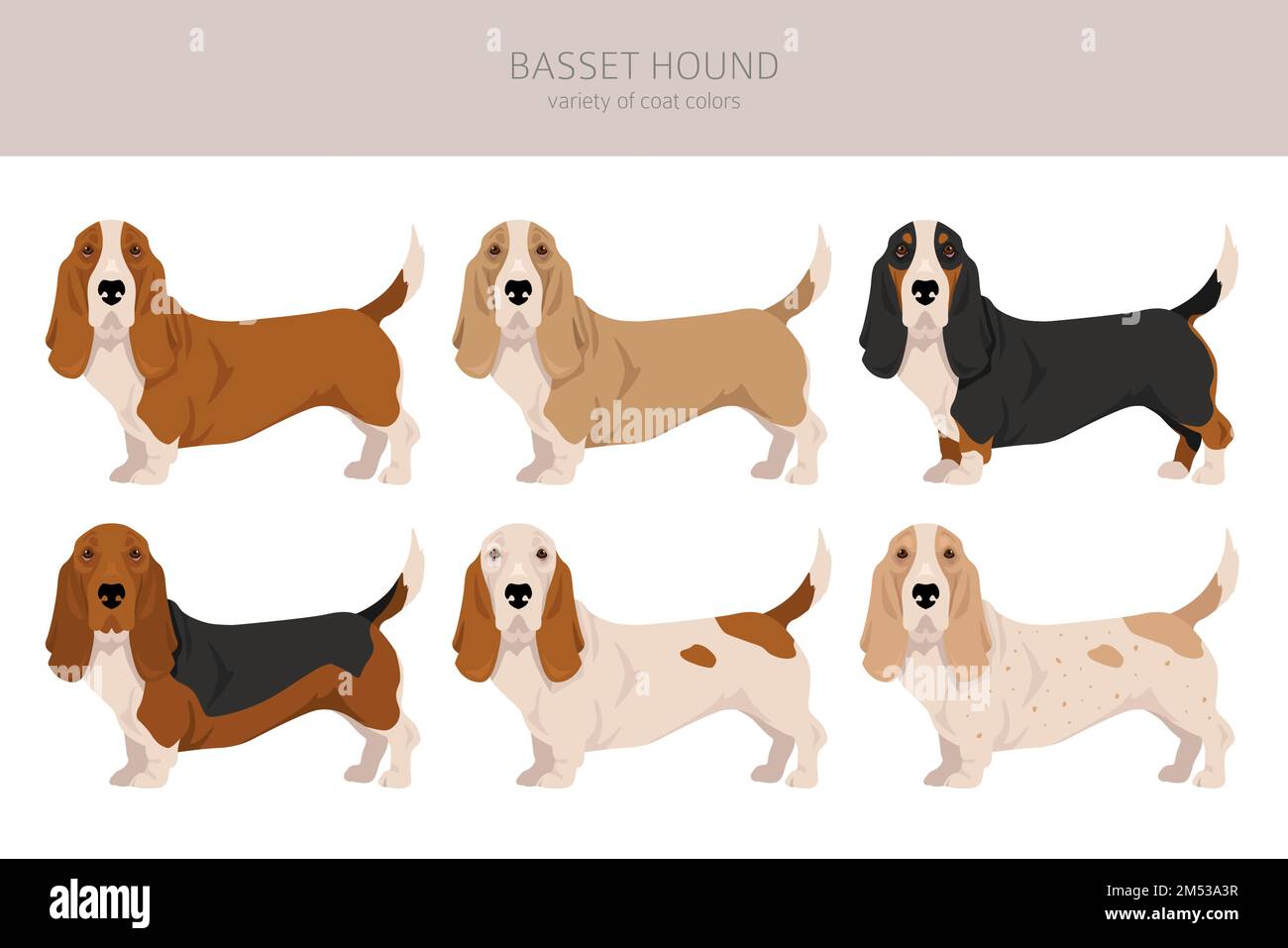 BASSET HOUND
variety of coat colors

alamy

alamy

Image ID: 2M53A3R
www.alamy.com