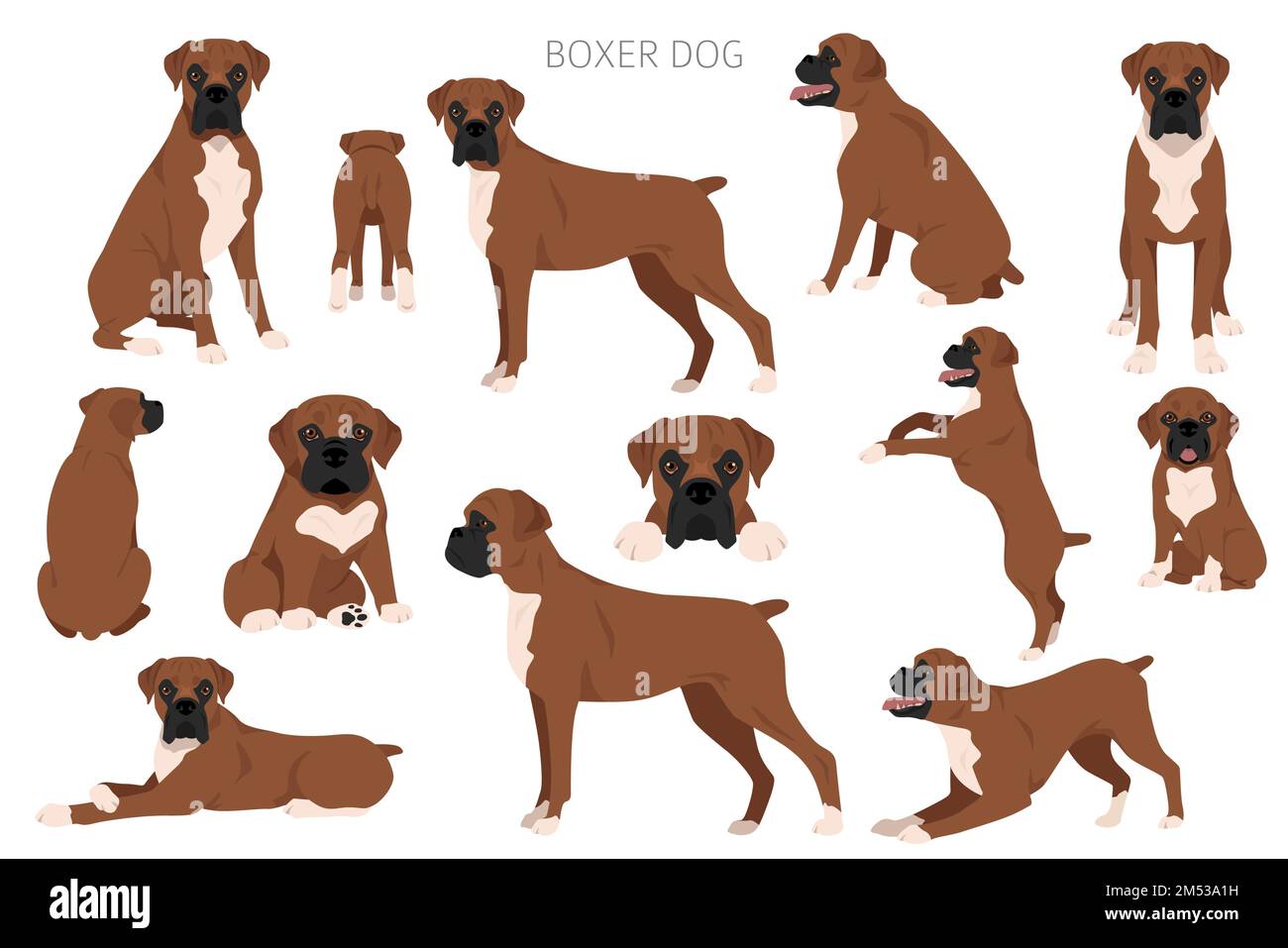 BOXER DOG

alamy

Image ID: 2M53A1H
www.alamy.com