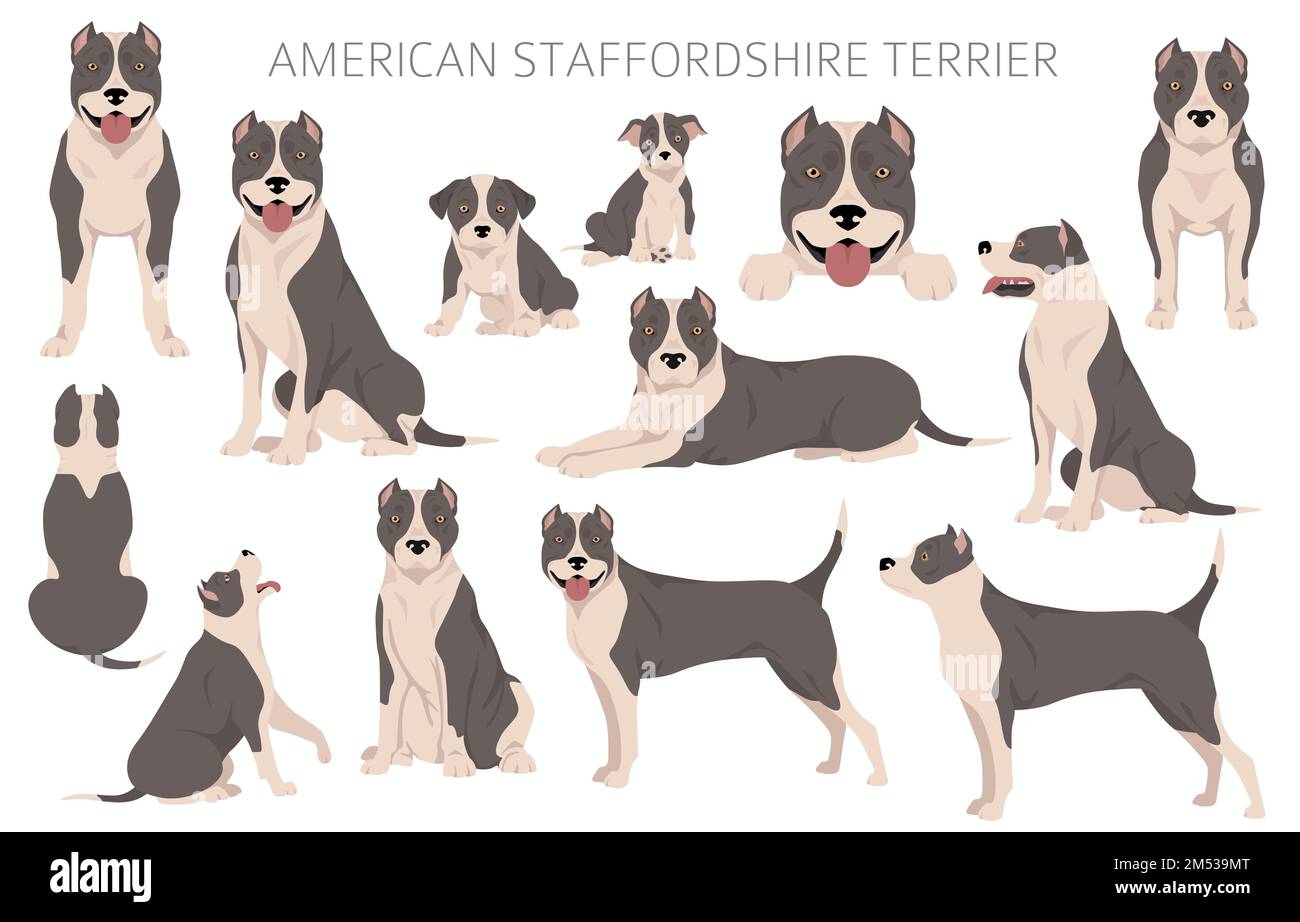 AMERICAN STAFFORDSHIRE TERRIER

alamy

Image ID: 2M539MT
www.alamy.com