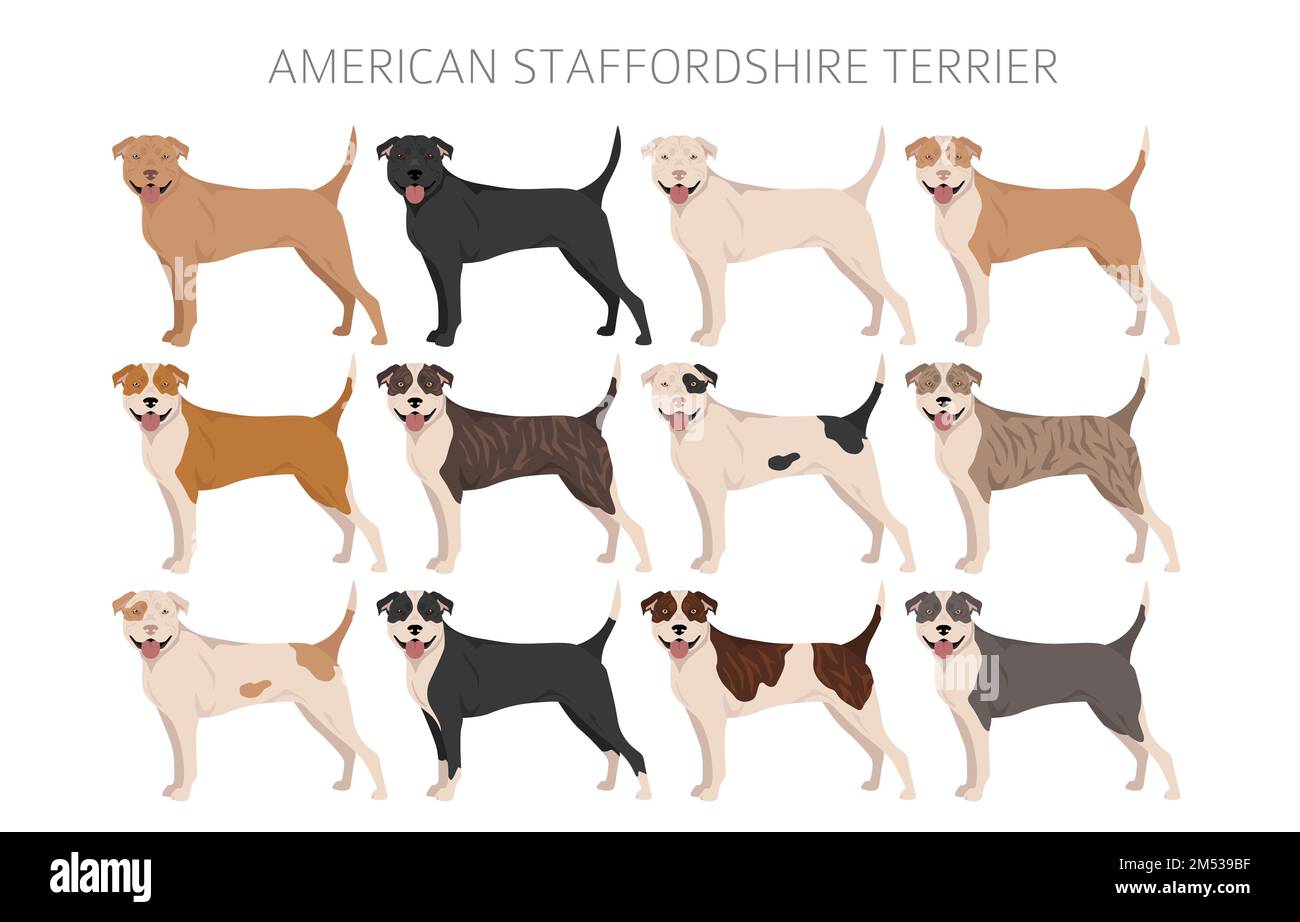 AMERICAN STAFFORDSHIRE TERRIER

alamy

Image ID: 2M539BF
www.alamy.com