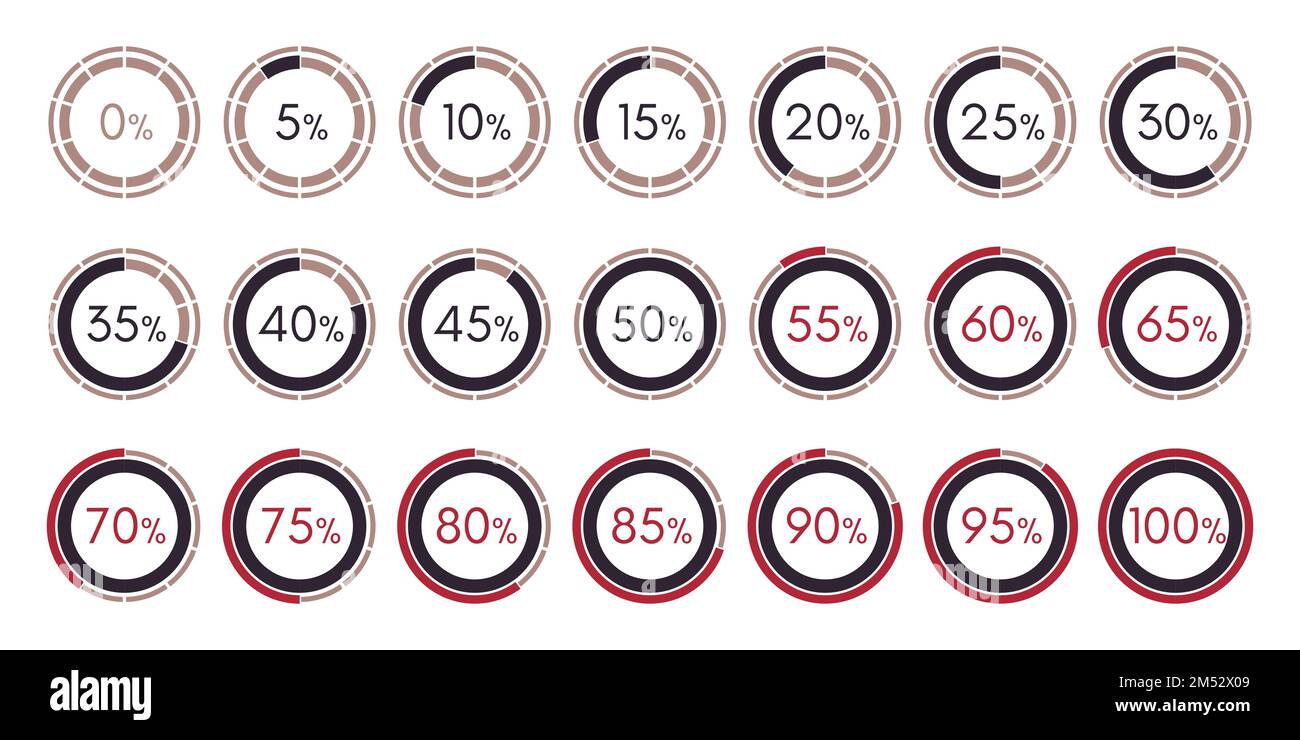 0%
5%
10%
15%
20%
25%
30%

35%
40%
45%
50%
55%
60%
65%

70%
75%
80%
85%
90%
95%
100%

alamy

Image ID: 2M52X09
www.alamy.com