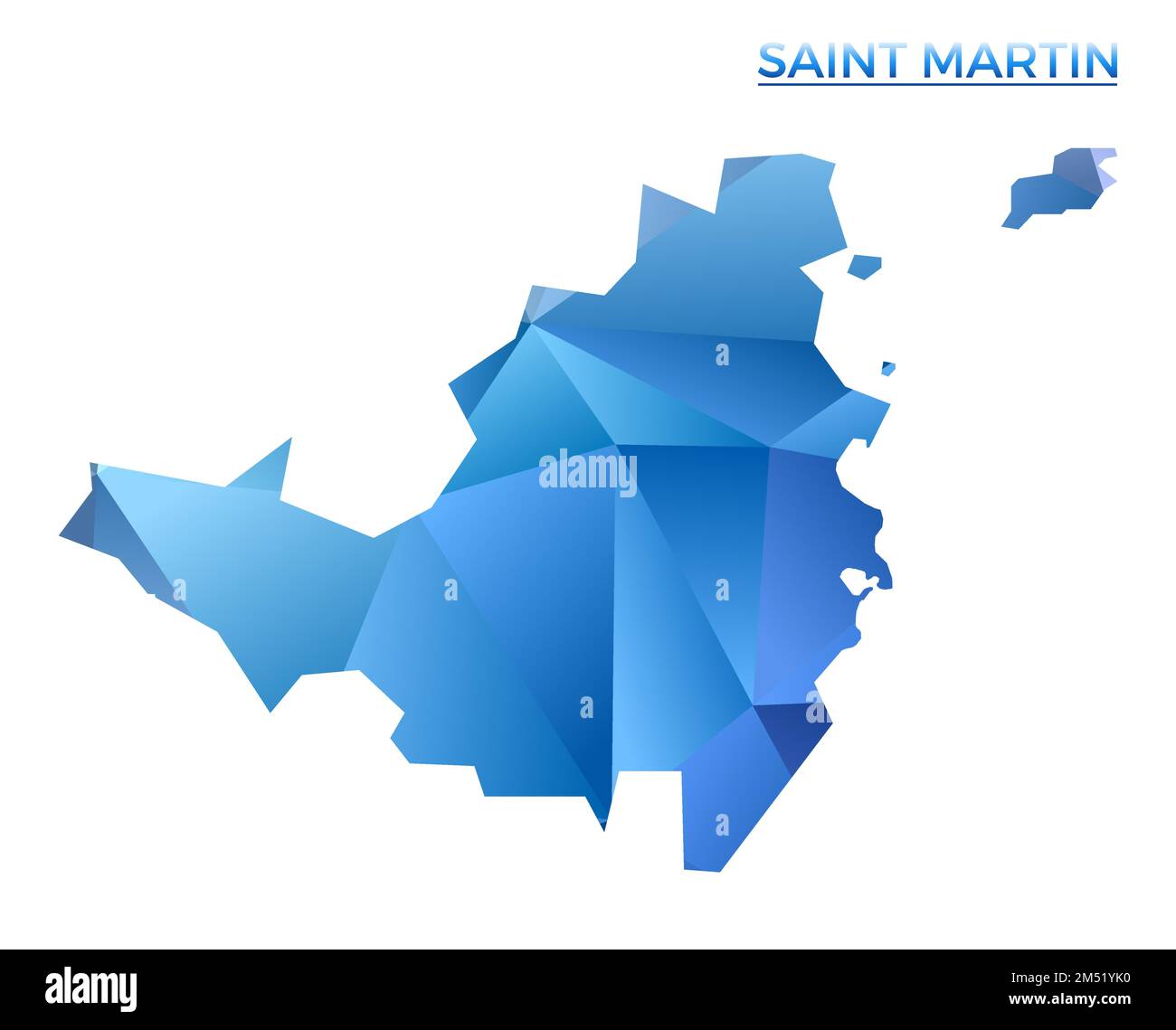 SAINT MARTIN

alamy

alamy

Image ID: 2M51YK0
www.alamy.com