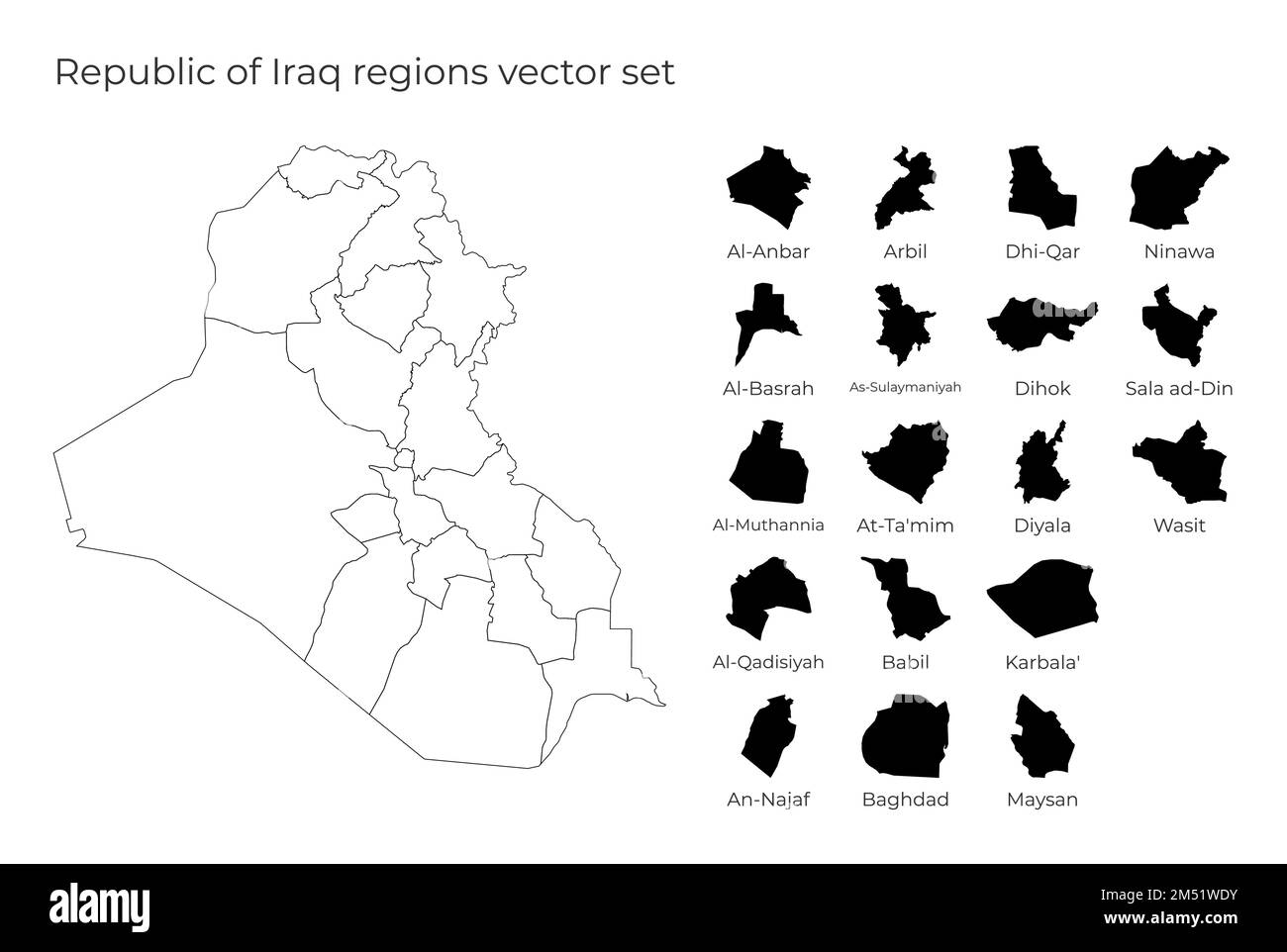 Republic of Iraq regions vector set

Al-Anbar

Arbil

Dhi-Qar

Ninawa

Al-Basrah

As-Sulaymaniyah

Dihok

Sala ad-Din

Al-Muthannia

At-Ta'mim

Diyala

Wasit

Al-Qadisiyah

Babil

Karbala'

An-Najaf

Baghdad

Maysan

alamy

Image ID: 2M51WDY
www.alamy.com