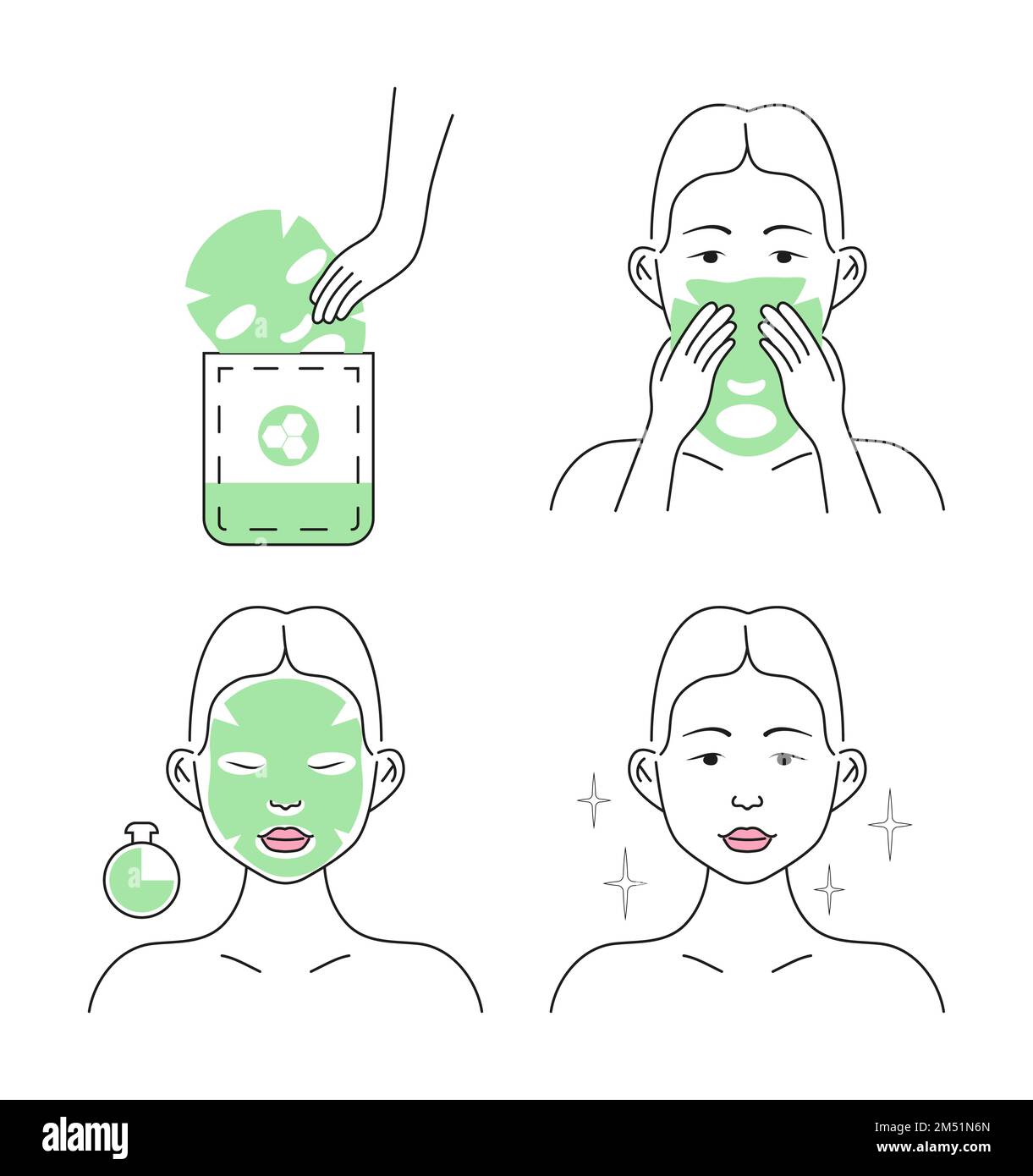 alamy

Image ID: 2M51N6N
www.alamy.com