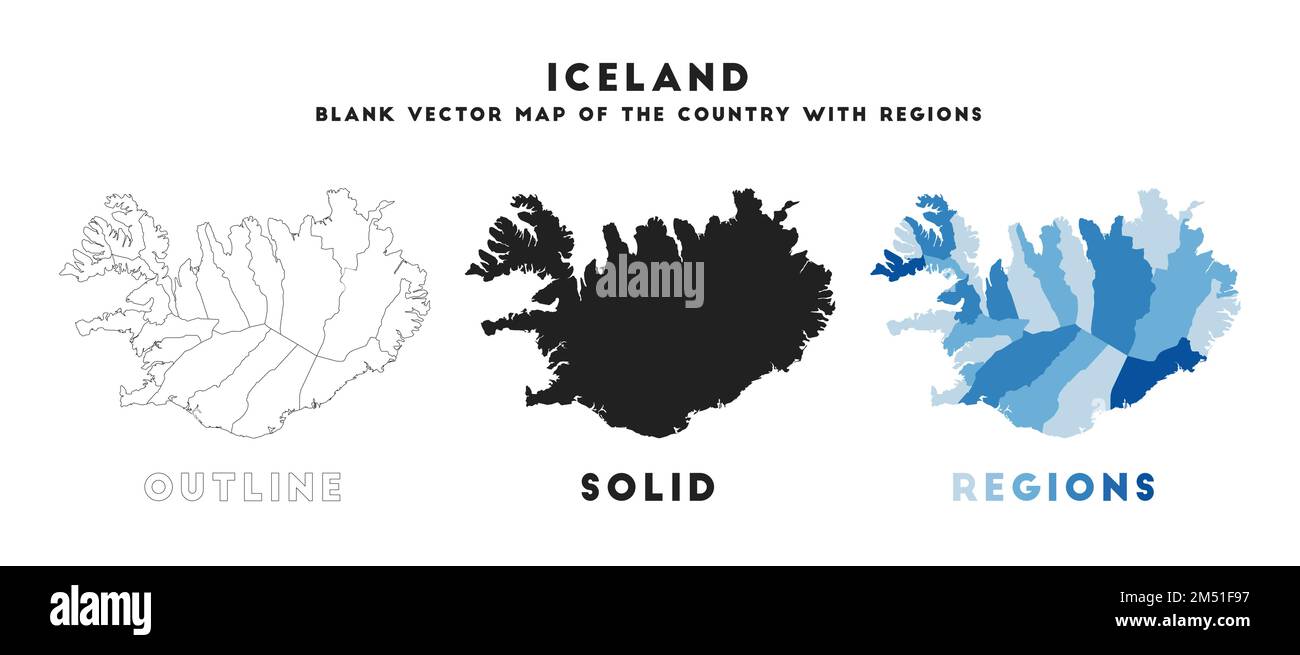 ICELAND
BLANK VECTOR MAP OF THE COUNTRY WITH REGIONS

alamy

OUTLINE

SOLID

REGIONS

alamy

Image ID: 2M51F97
www.alamy.com