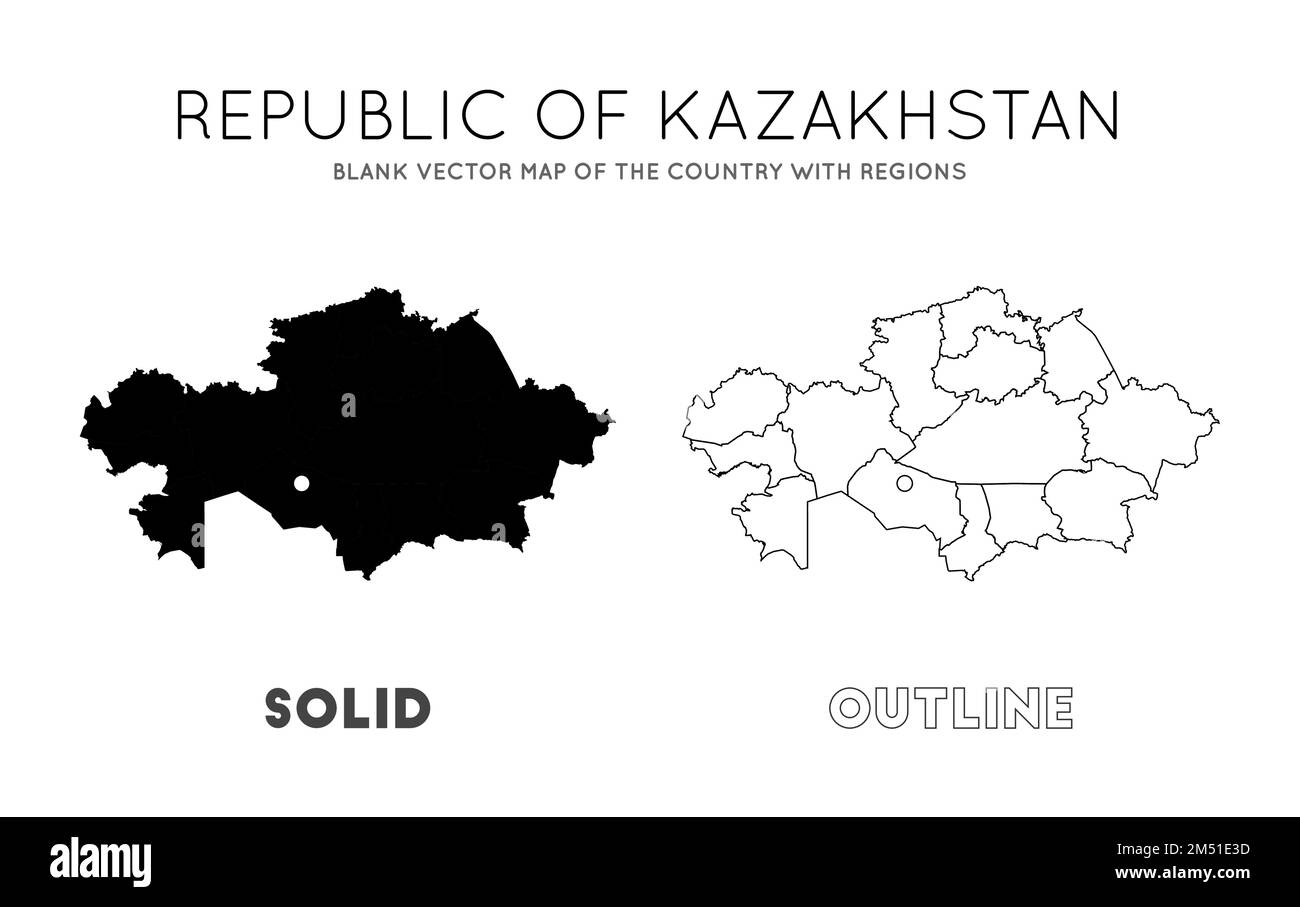 REPUBLIC OF KAZAKHSTAN

BLANK VECTOR MAP OF THE COUNTRY WITH REGIONS

SOLID

OUTLINE

alamy

Image ID: 2M51E3D
www.alamy.com