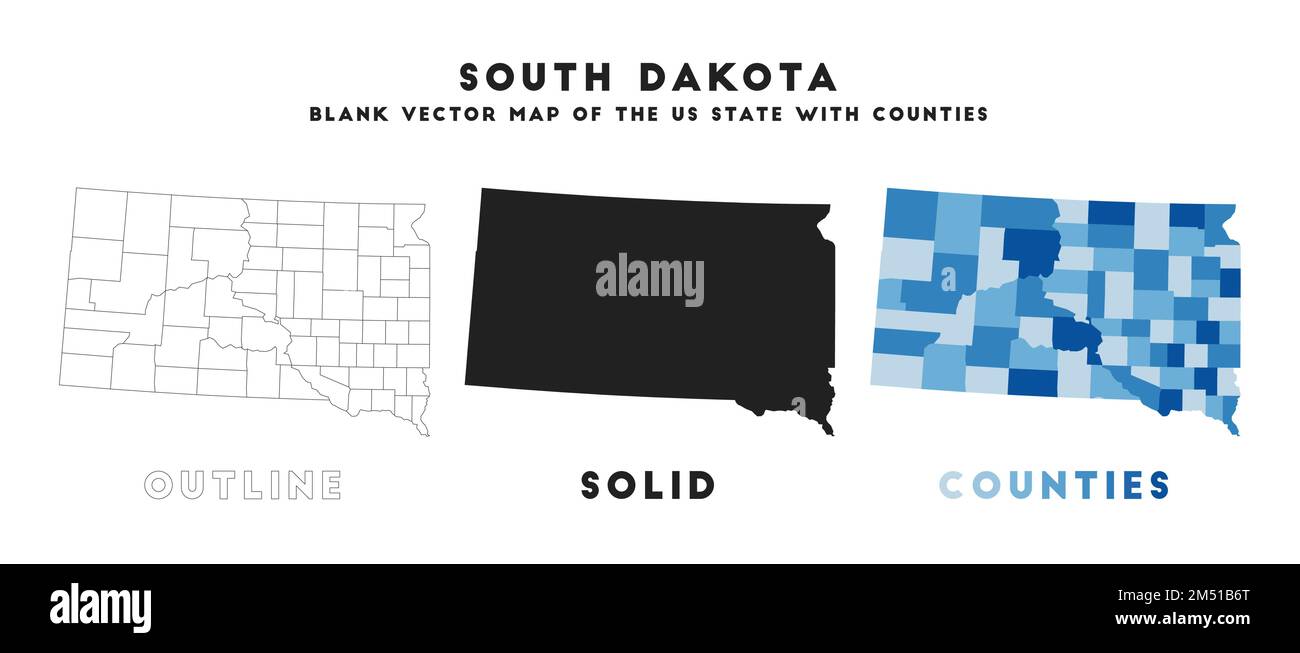 SOUTH DAKOTA
BLANK VECTOR MAP OF THE US STATE WITH COUNTIES

alamy

OUTLINE

SOLID

COUNTIES

alamy

Image ID: 2M51B6T
www.alamy.com