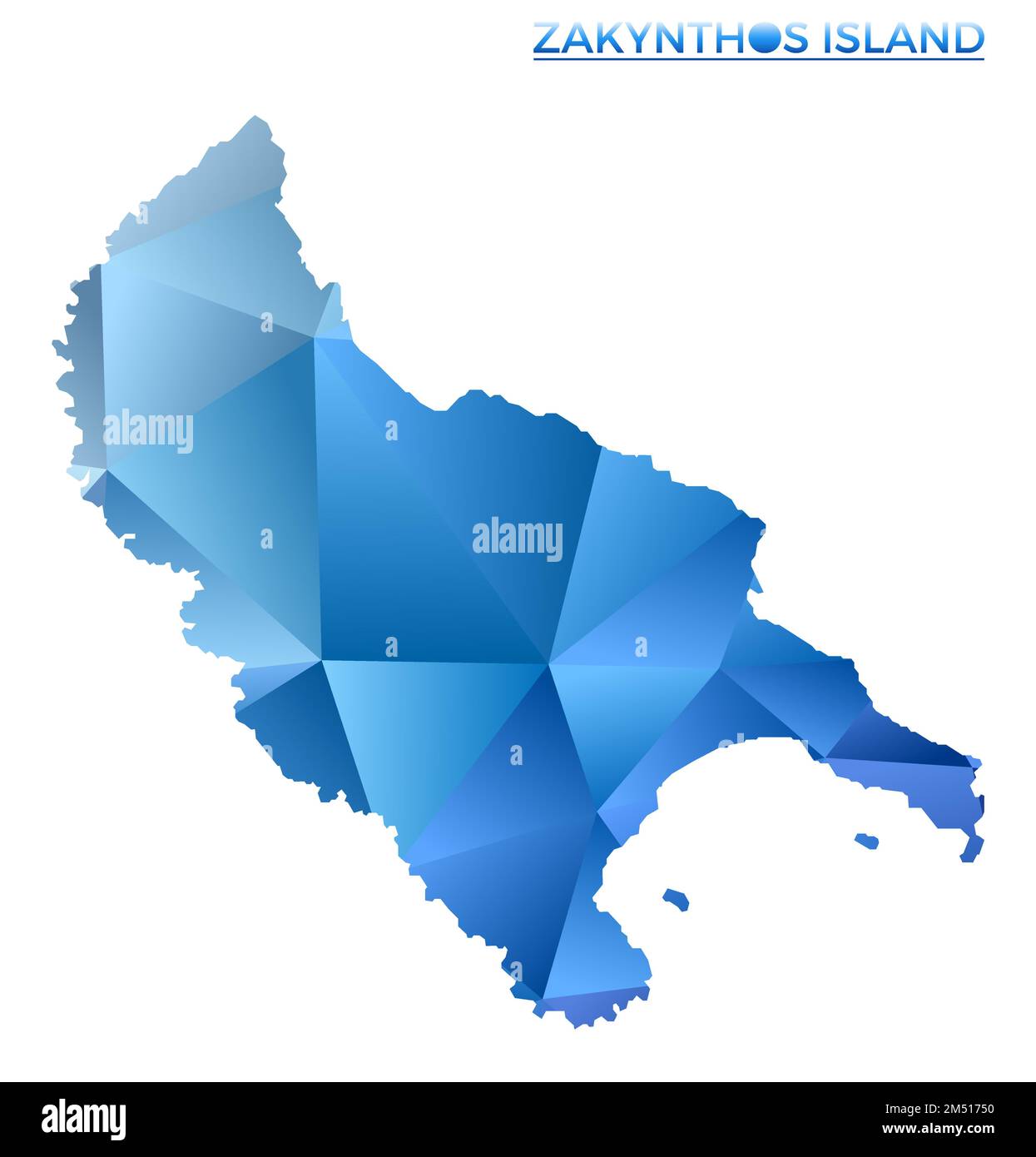 ZAKYNTHOS ISLAND

alamy

alamy

alamy

Image ID: 2M51750
www.alamy.com