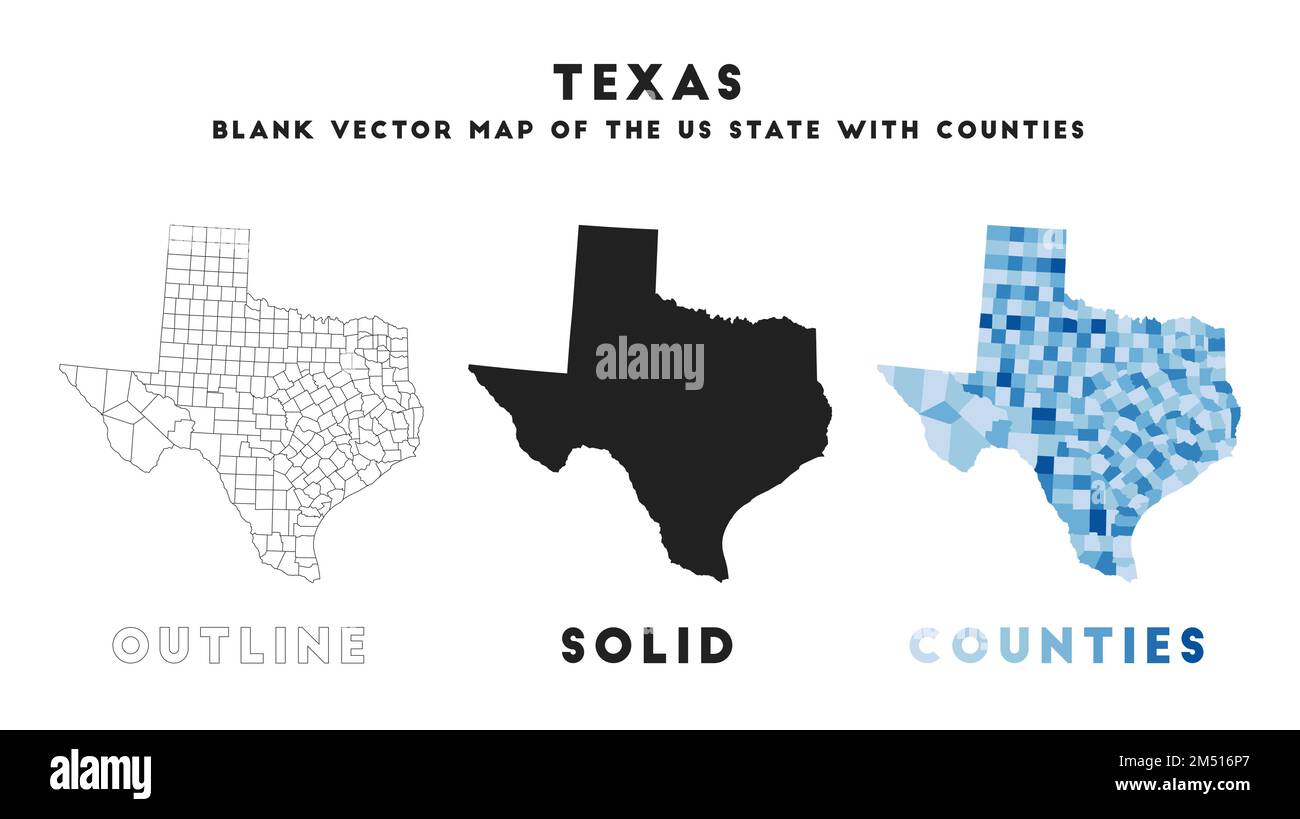 TEXAS

BLANK VECTOR MAP OF THE US STATE WITH COUNTIES

alamy

OUTLINE

SOLID

COUNTIES

alamy

Image ID: 2M516P7
www.alamy.com