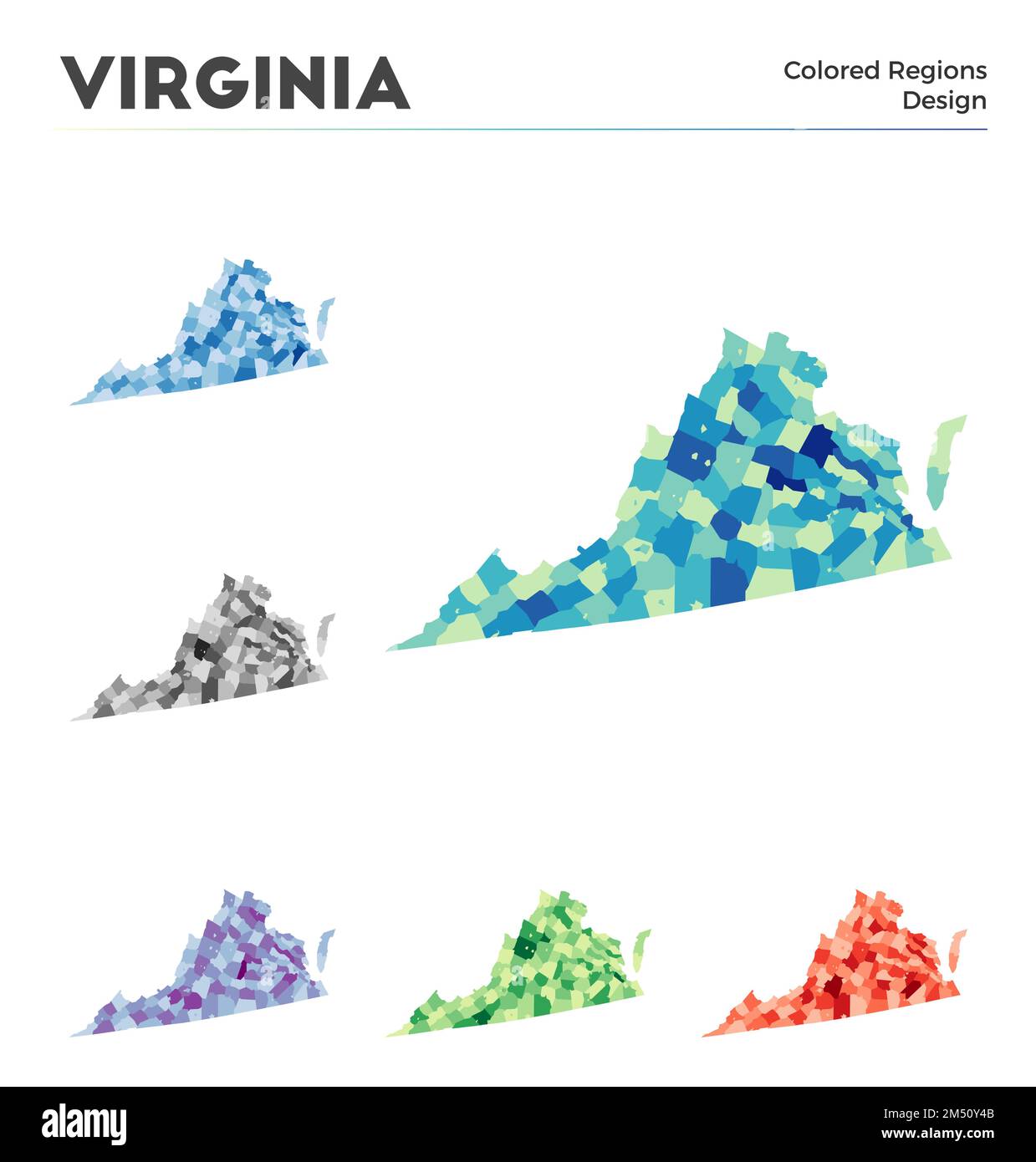 VIRGINIA

Colored Regions
Design

alamy

Image ID: 2M50Y4B
www.alamy.com