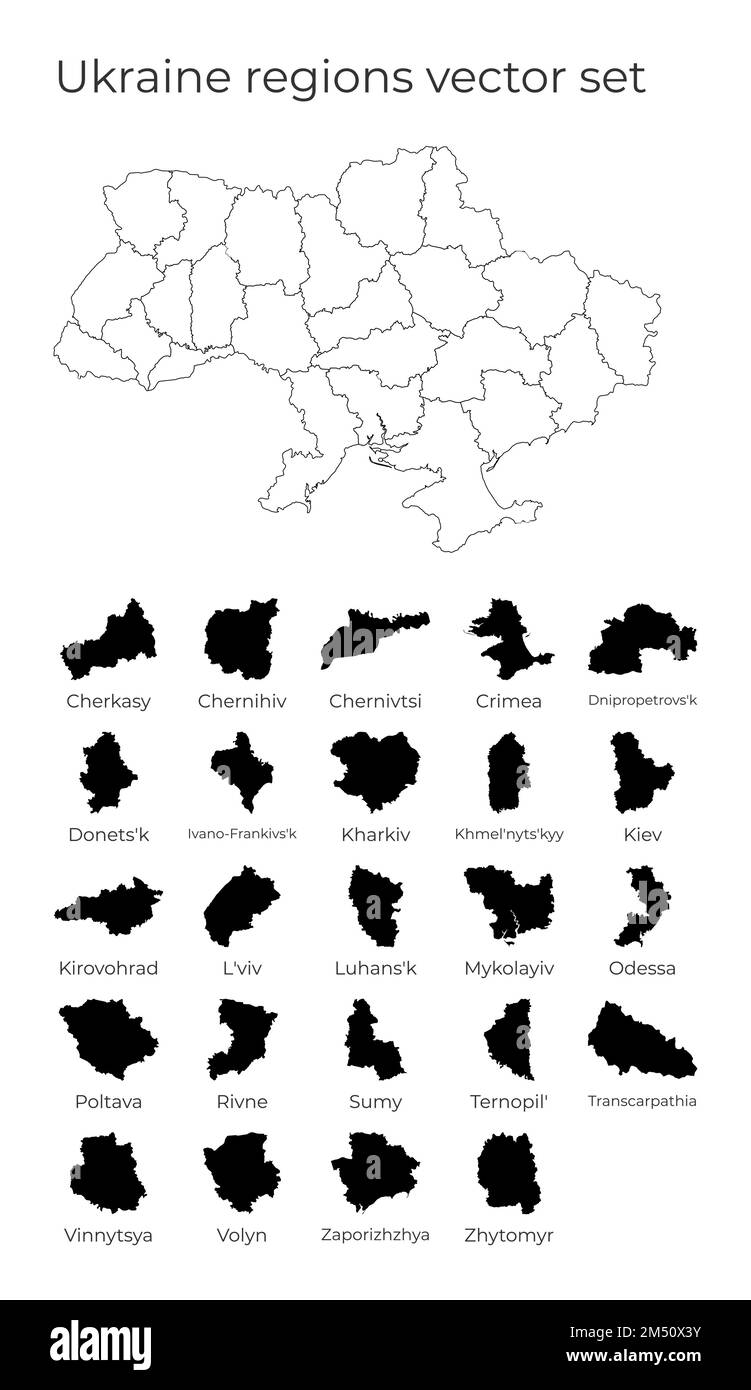 Ukraine regions vector set

Cherkasy
Chernihiv
Chernivtsi
Crimea
Dnipropetrovs'k

Donets'k
Ivano-Frankivs'k
Kharkiv
Khmel'nyts'kyy
Kiev

Kirovohrad
L'viv
Luhans'k
Mykolayiv
Odessa

Poltava
Rivne
Sumy
Ternopil'
Transcarpathia

Vinnytsya
Volyn
Zaporizhzhya
Zhytomyr

alamy

Image ID: 2M50X3Y
www.alamy.com