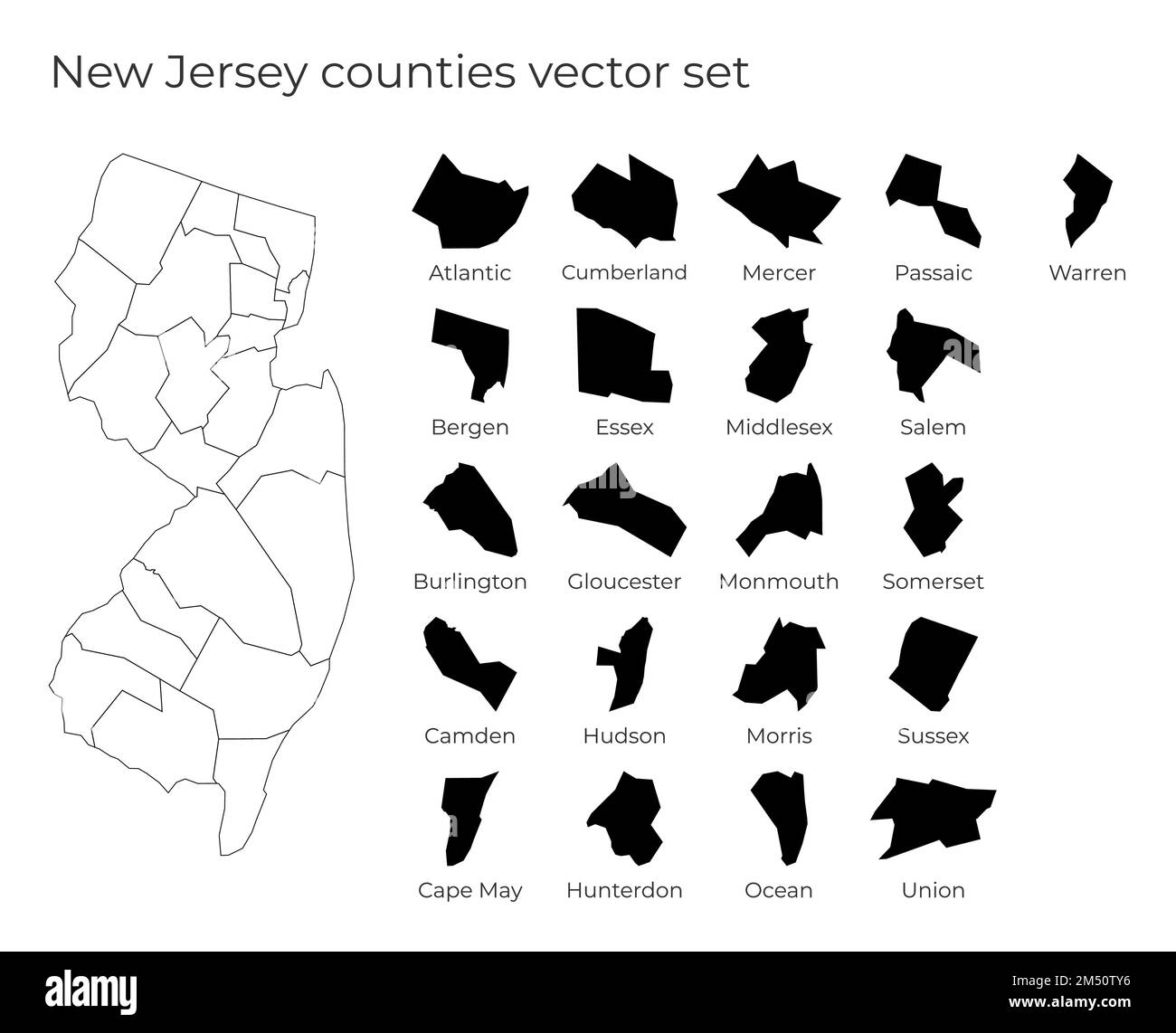 New Jersey counties vector set

Atlantic
Cumberland
Mercer
Passaic
Warren

Bergen
Essex
Middlesex
Salem

Burlington
Gloucester
Monmouth
Somerset

Camden
Hudson
Morris
Sussex

Cape May
Hunterdon
Ocean
Union

alamy

Image ID: 2M50TY6
www.alamy.com