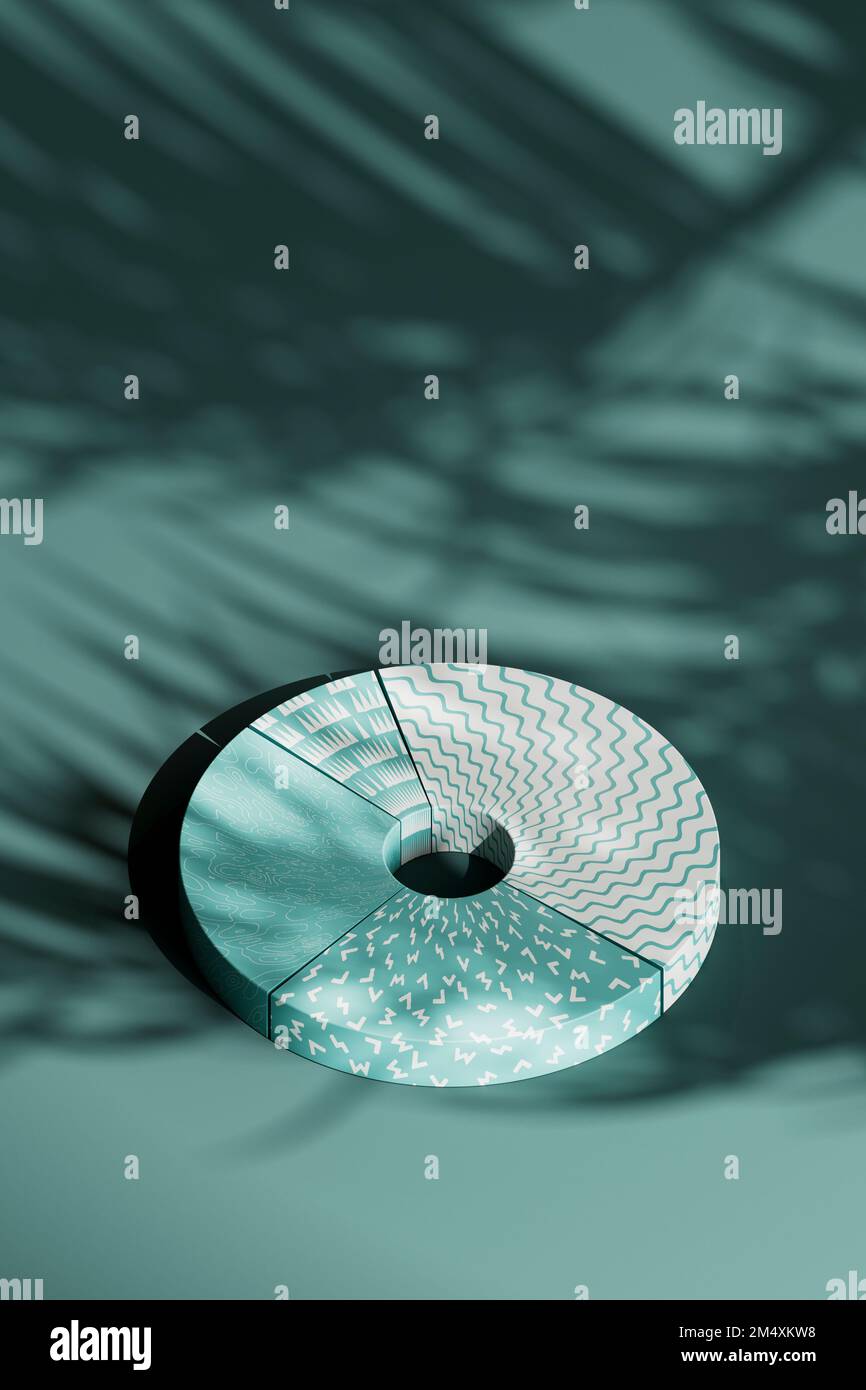 alamy

alamy

alamy

alamy

alamy

alamy

Image ID: 2M4XKW8
www.alamy.com