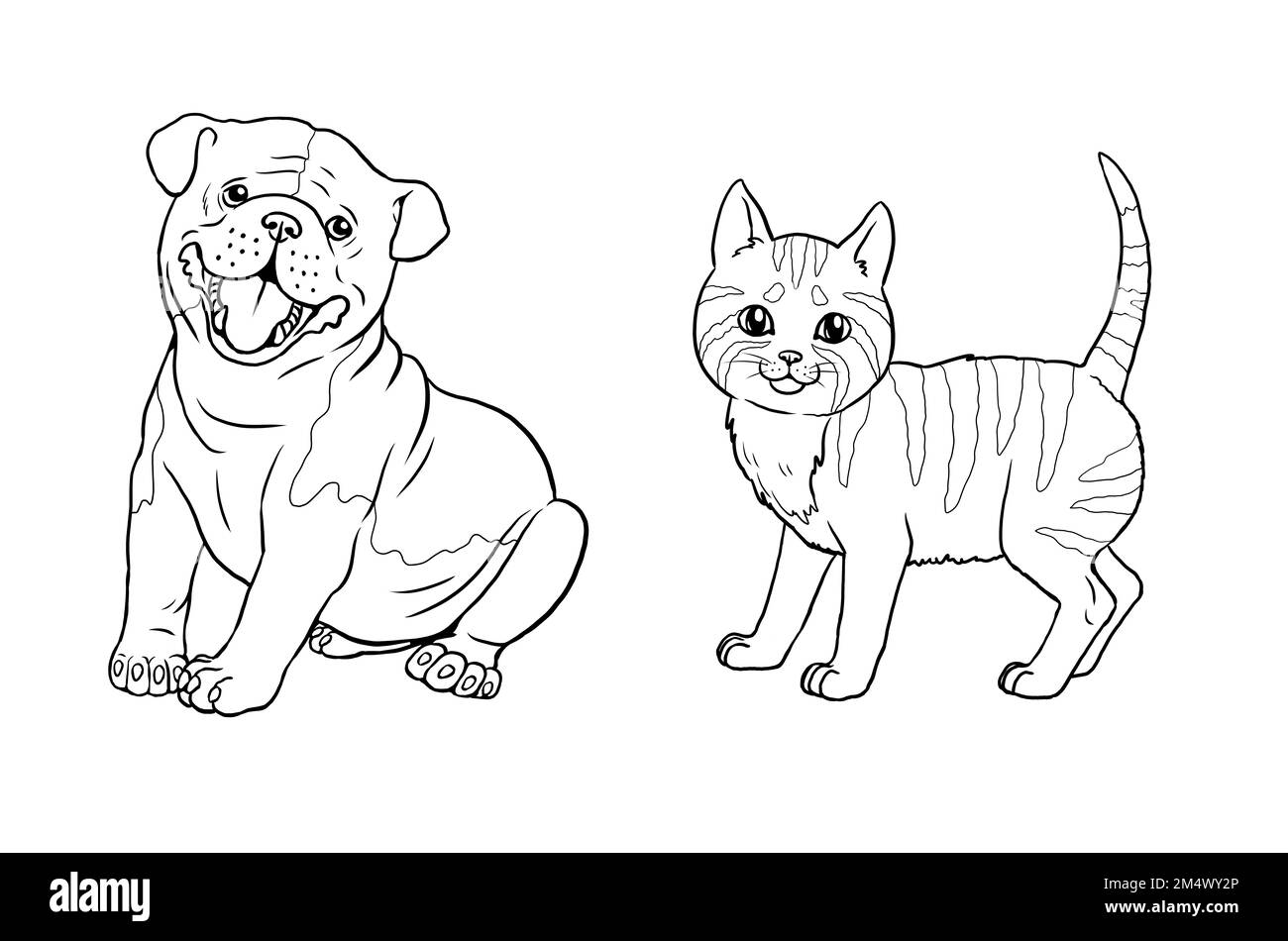 alamy

Image ID: 2M4WY2P
www.alamy.com