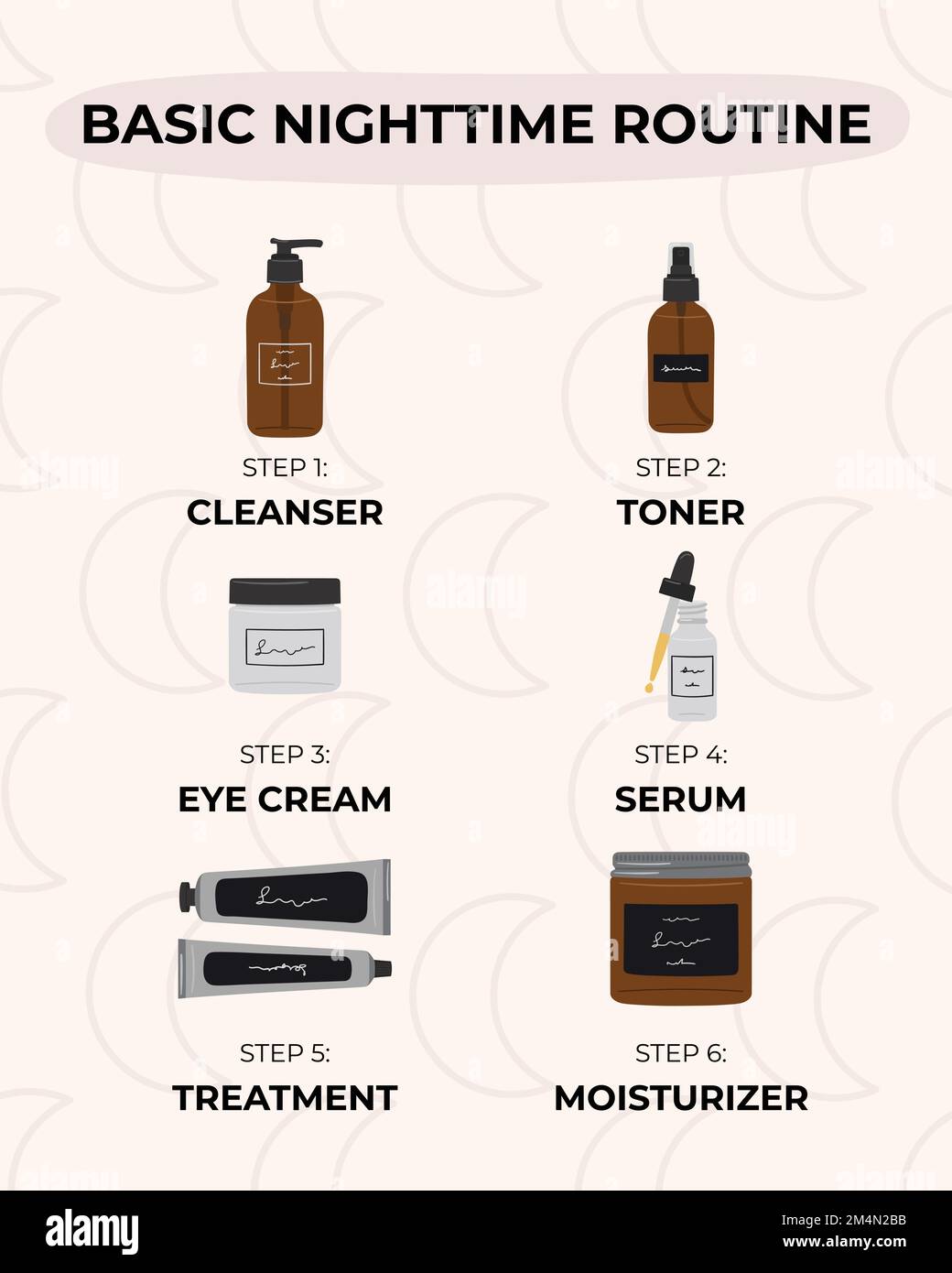 BASIC NIGHTTIME ROUTINE

STEP 1:
CLEANSER

STEP 2:
TONER

STEP 3:
EYE CREAM

STEP 4:
SERUM

STEP 5:
TREATMENT

STEP 6:
MOISTURIZER

alamy

Image ID: 2M4N2BB
www.alamy.com